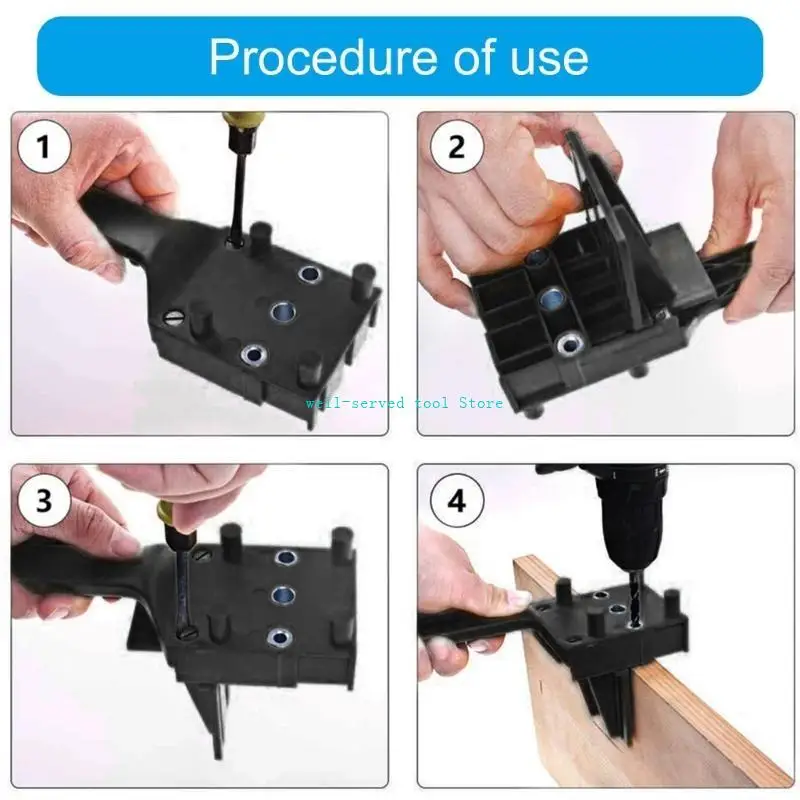 Procedure of use

1

2

well-served tool Store

3

4