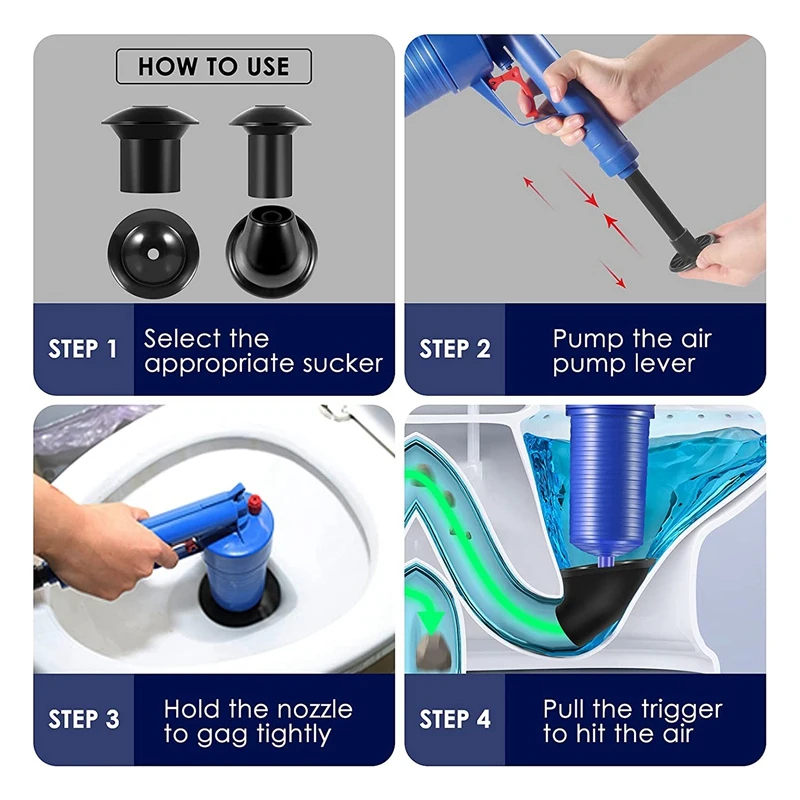 HOW TO USE

STEP 1 Select the appropriate sucker

STEP 2 Pump the air pump lever

STEP 3 Hold the nozzle to gag tightly

STEP 4 Pull the trigger to hit the air