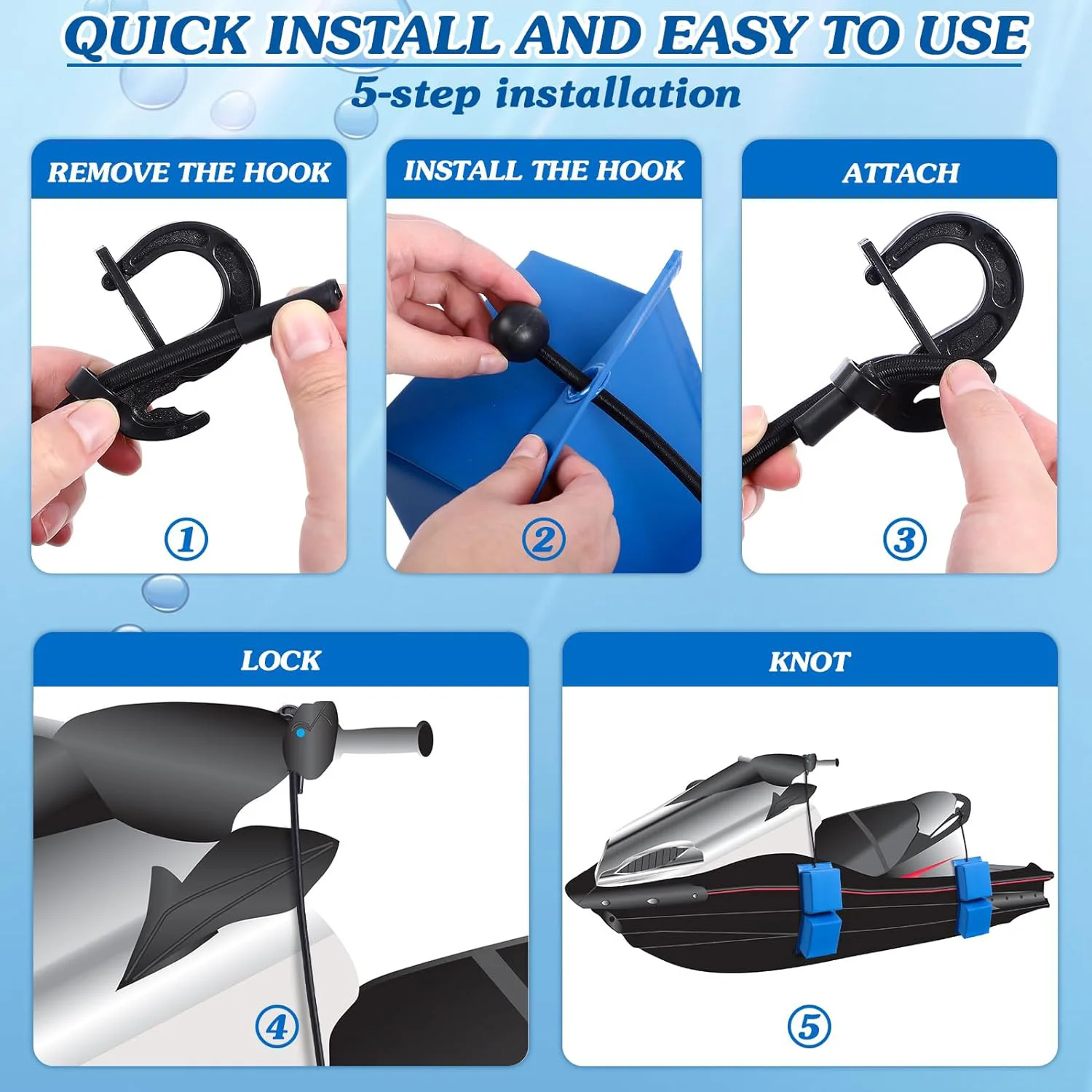 QUICK INSTALL AND EASY TO USE

5-step installation

REMOVE THE HOOK

1

INSTALL THE HOOK

2

ATTACH

3

LOCK

4

KNOT

5