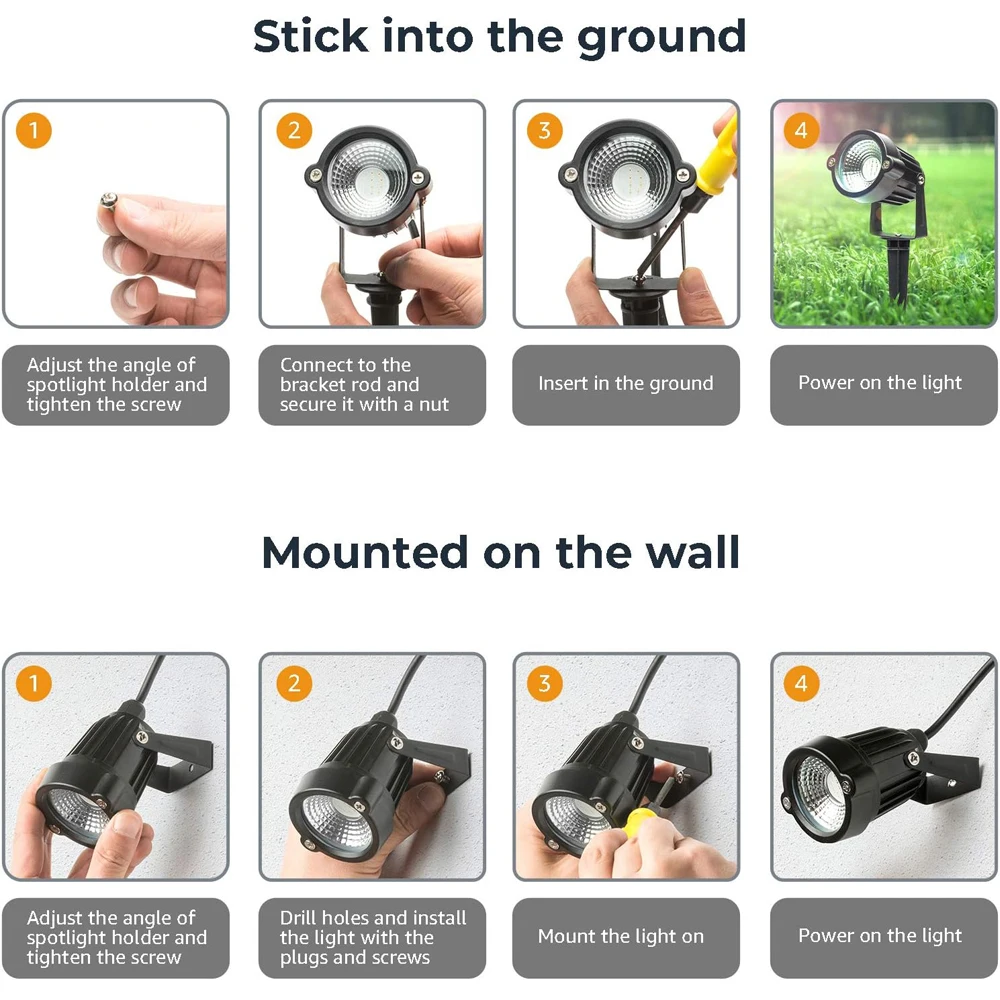 Stick into the ground

1

Adjust the angle of spotlight holder and tighten the screw

2

Connect to the bracket rod and secure it with a nut

3

Insert in the ground

4

Power on the light

Mounted on the wall

1

Adjust the angle of spotlight holder and tighten the screw

2

Drill holes and install the light with the plugs and screws

3

Mount the light on

4

Power on the light