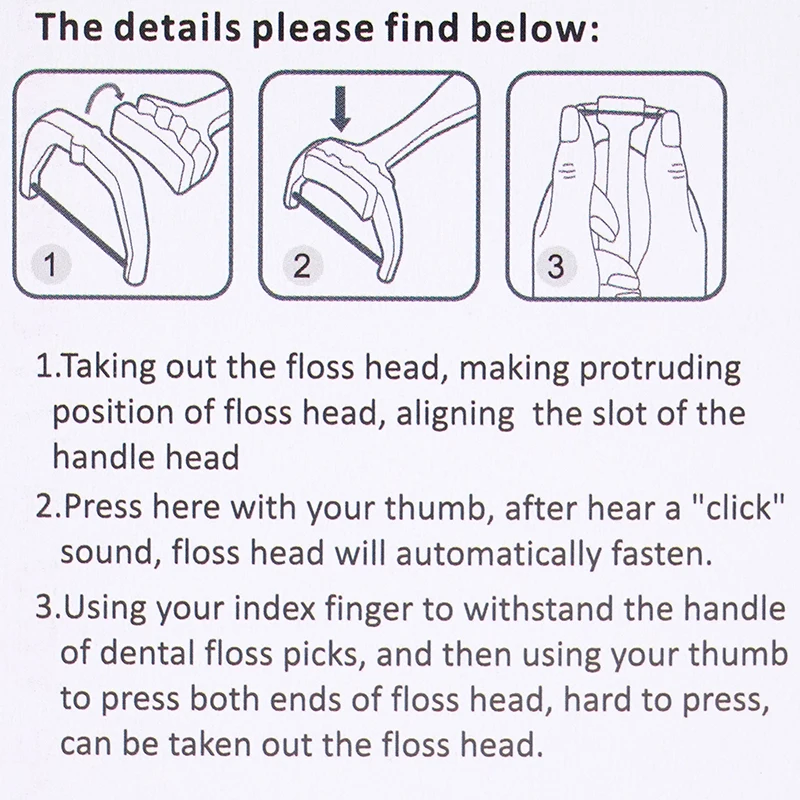 The details please find below:

1

2

3

1.Taking out the floss head, making protruding position of floss head, aligning the slot of the handle head

2.Press here with your thumb, after hear a "click" sound, floss head will automatically fasten.

3.Using your index finger to withstand the handle of dental floss picks, and then using your thumb to press both ends of floss head, hard to press, can be taken out the floss head.