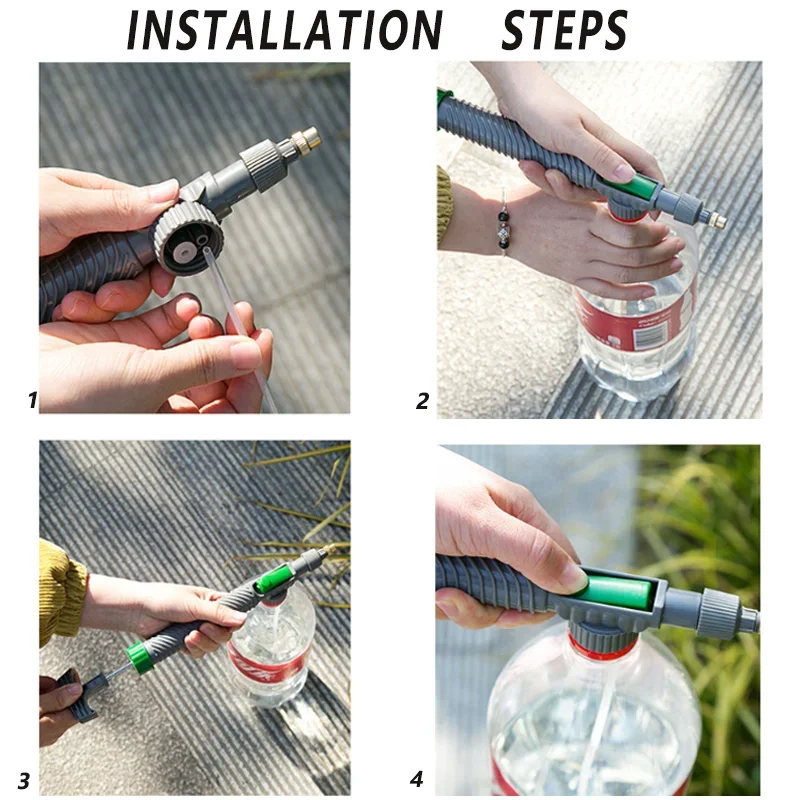 INSTALLATION STEPS

1

2

3

4