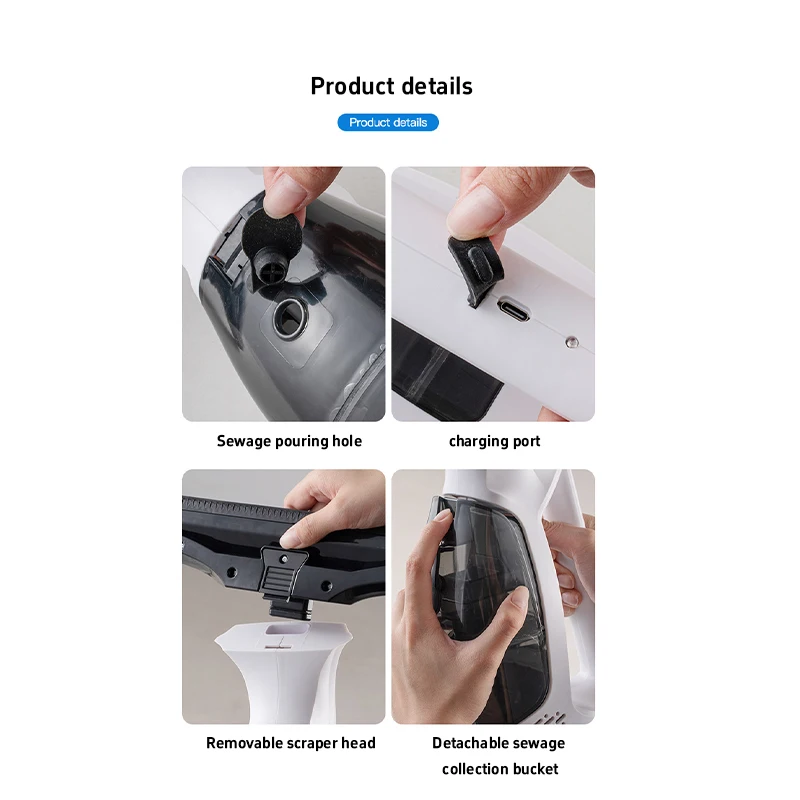 Product details

Product details

Sewage pouring hole

charging port

Removable scraper head

Detachable sewage collection bucket