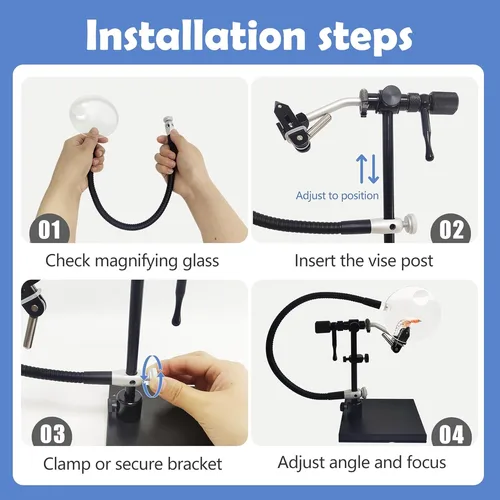 Installation steps

01

Check magnifying glass

Adjust to position

02

Insert the vise post

03

Clamp or secure bracket

04

Adjust angle and focus