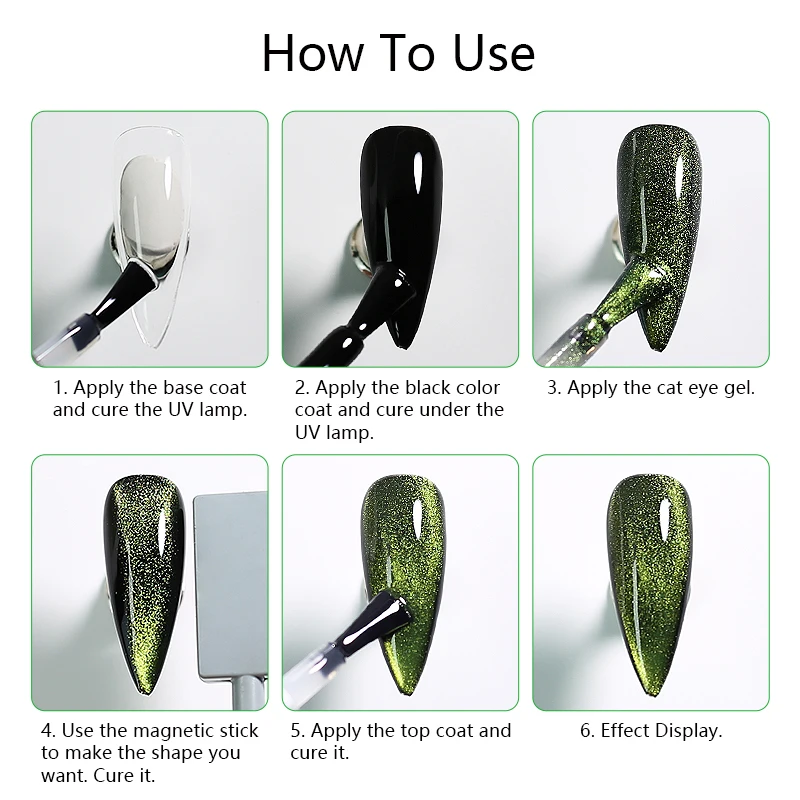 How To Use

1. Apply the base coat and cure the UV lamp.

2. Apply the black color coat and cure under the UV lamp.

3. Apply the cat eye gel.

4. Use the magnetic stick to make the shape you want. Cure it.

5. Apply the top coat and cure it.

6. Effect Display.