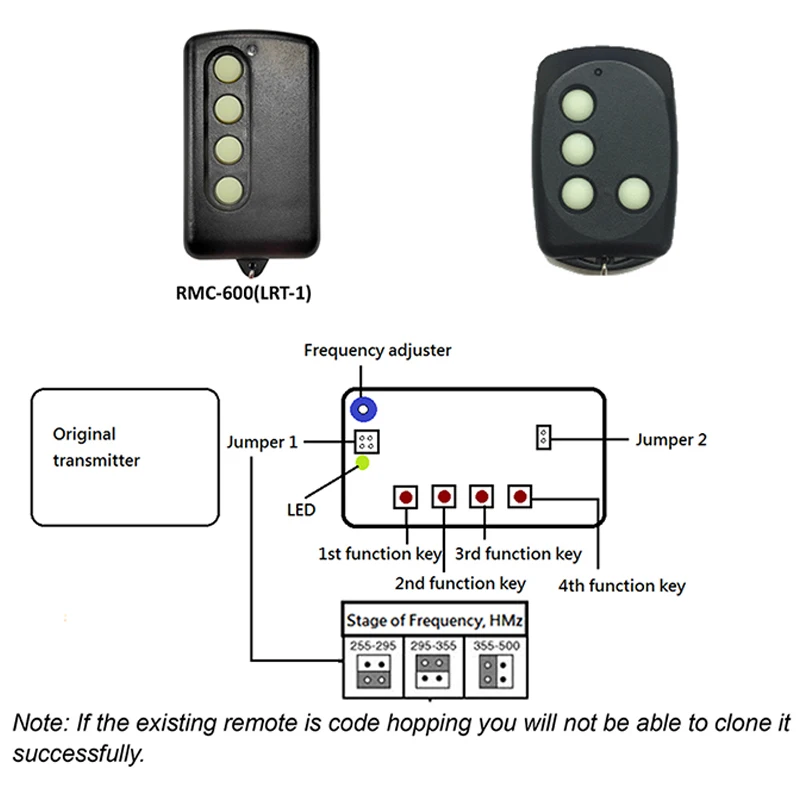 RMC-600(LRT-1)

Frequency adjuster

Original transmitter

Jumper 1

Jumper 2

LED

1st function key

2nd function key

3rd function key

4th function key

| Stage of Frequency, HMz | | |
|---|---|---|
| 255-295 | 295-355 | 355-500 |

Note: If the existing remote is code hopping you will not be able to clone it successfully.