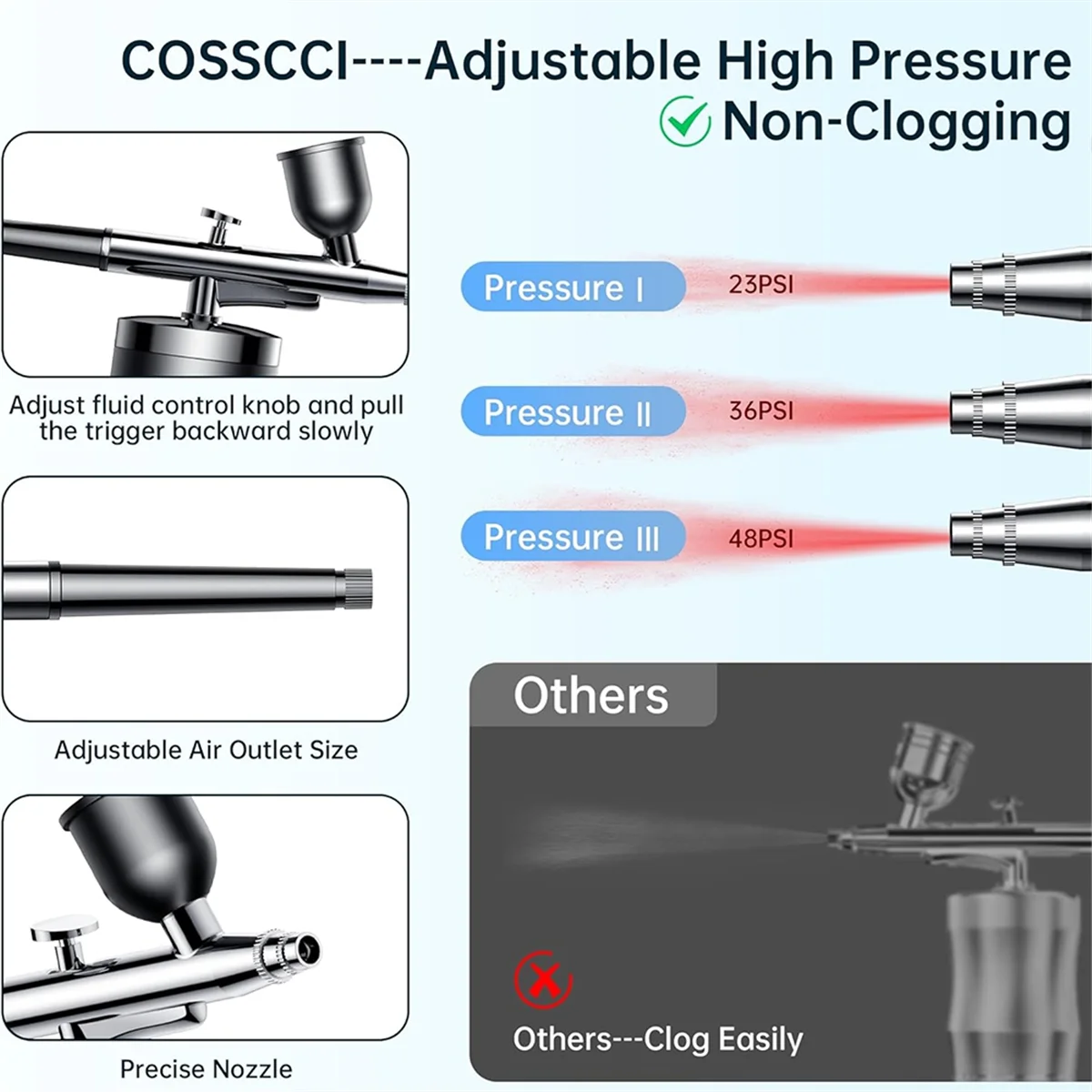 COSSCCI----Adjustable High Pressure
Non-Clogging

Adjust fluid control knob and pull the trigger backward slowly

Adjustable Air Outlet Size

Precise Nozzle

Pressure I 23PSI

Pressure II 36PSI

Pressure III 48PSI

Others

Others---Clog Easily