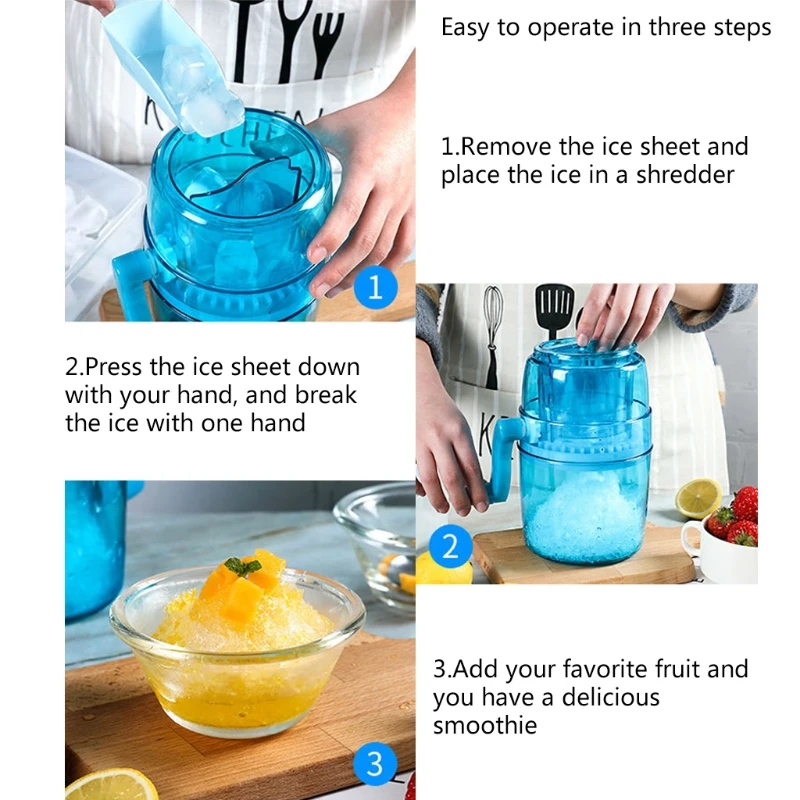 Easy to operate in three steps

1.Remove the ice sheet and place the ice in a shredder

1

2.Press the ice sheet down with your hand, and break the ice with one hand

2

3.Add your favorite fruit and you have a delicious smoothie

3