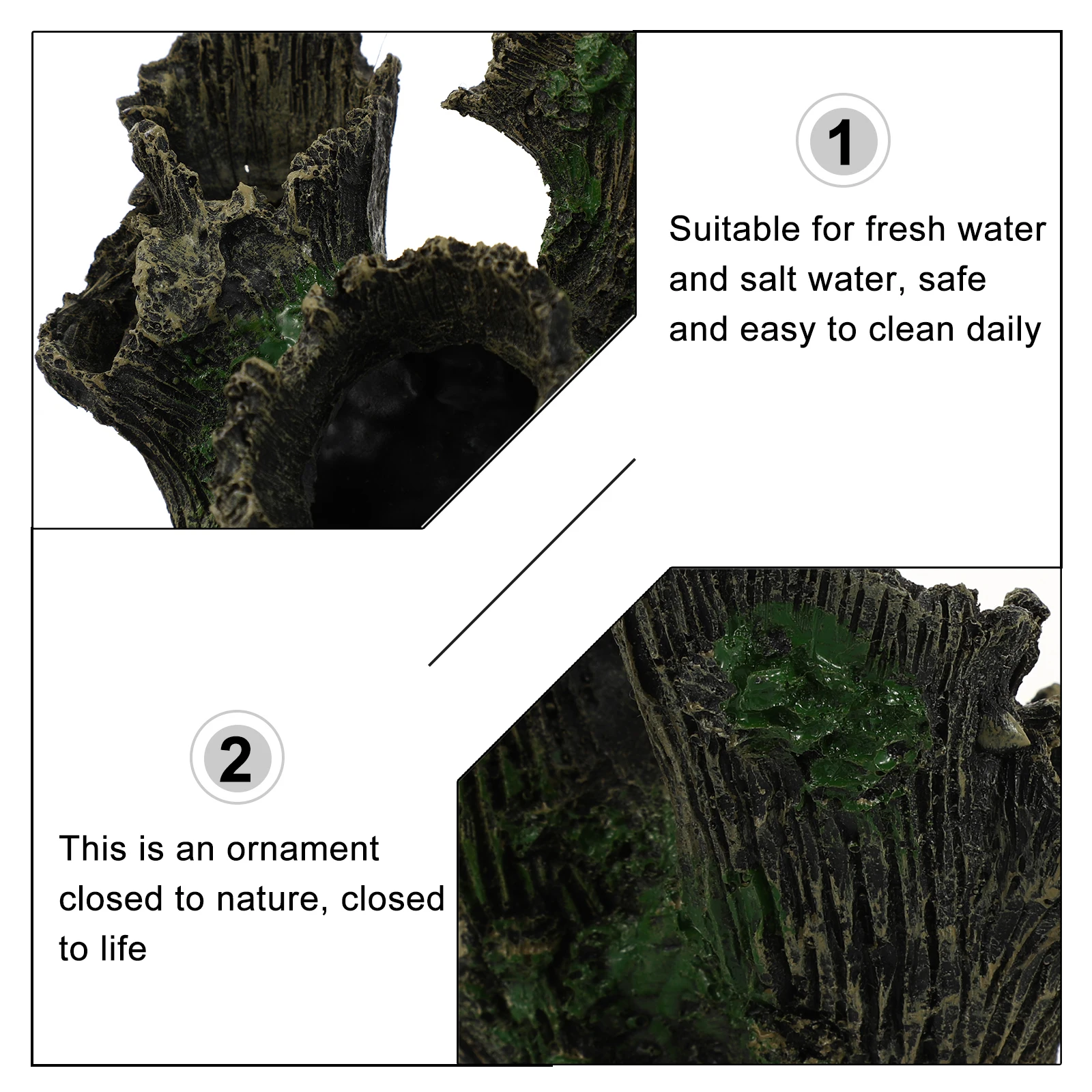 1

Suitable for fresh water and salt water, safe and easy to clean daily

2

This is an ornament closed to nature, closed to life