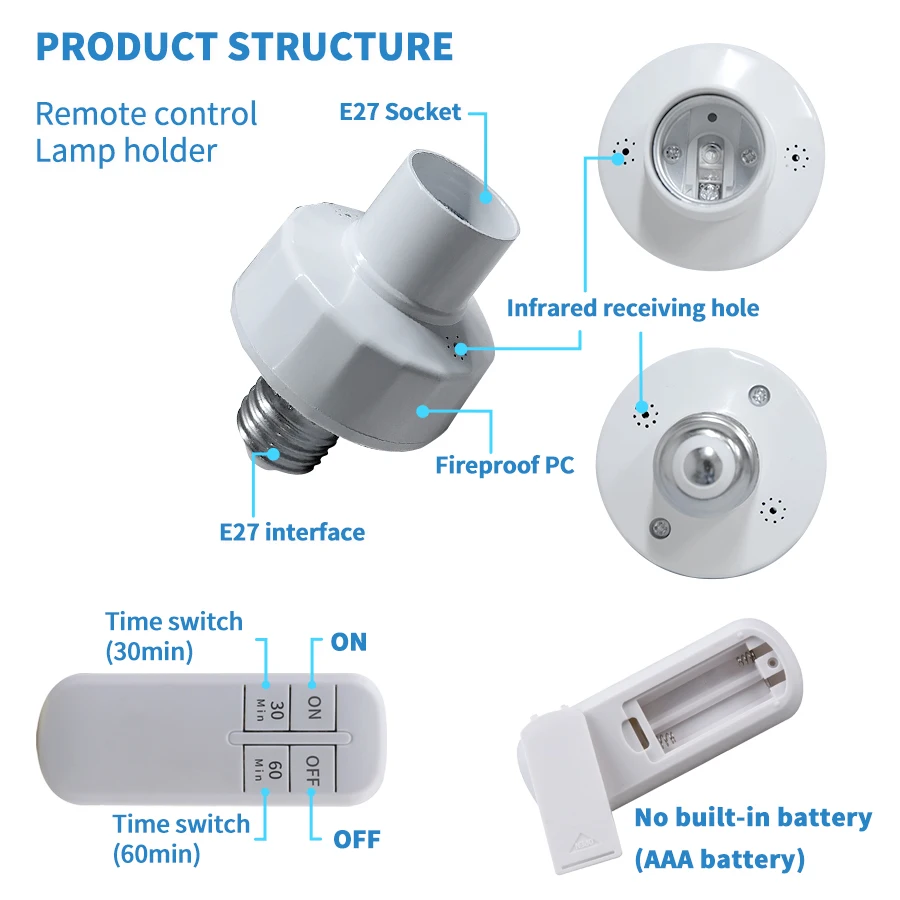 PRODUCT STRUCTURE

Remote control Lamp holder

E27 Socket

Infrared receiving hole

Fireproof PC

E27 interface

Time switch (30min)

ON

30 Min

ON

60 Min

OFF

Time switch (60min)

OFF

No built-in battery (AAA battery)