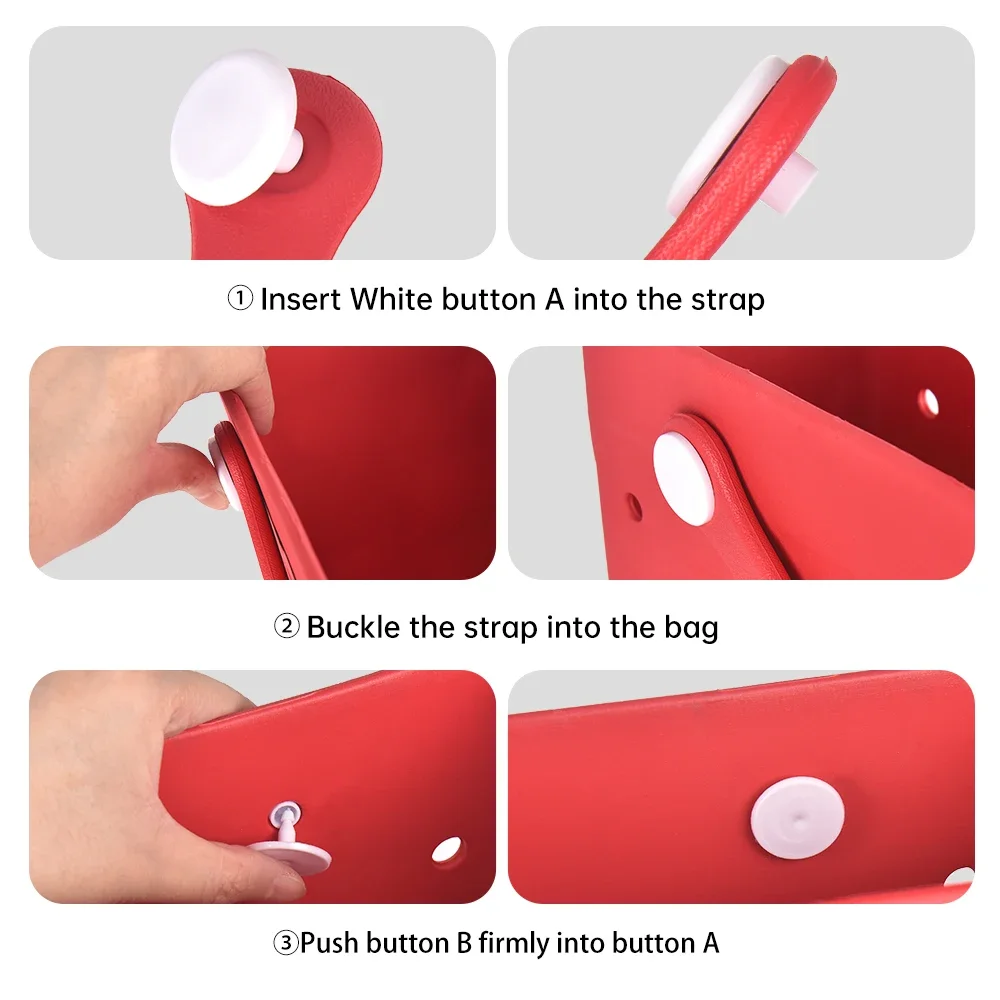 ① Insert White button A into the strap

② Buckle the strap into the bag

③Push button B firmly into button A