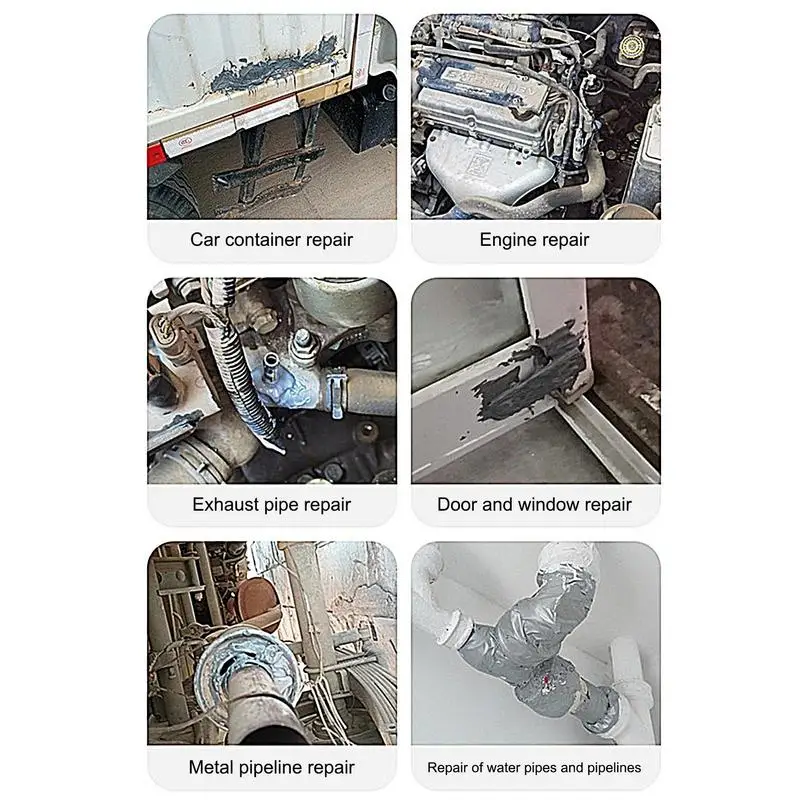 Car container repair

Engine repair

Exhaust pipe repair

Door and window repair

Metal pipeline repair

Repair of water pipes and pipelines