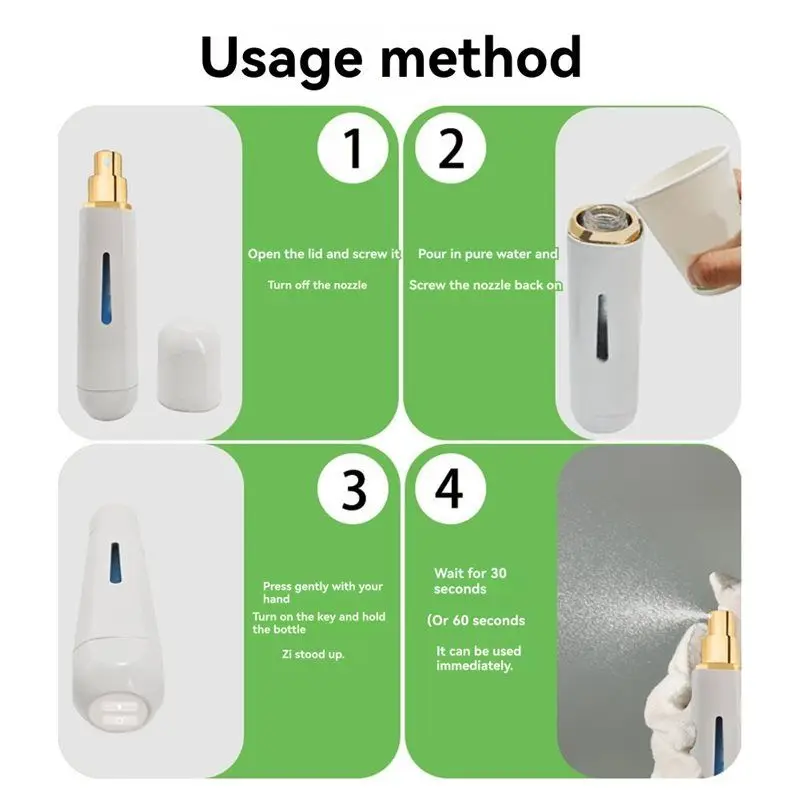 Usage method

1

Open the lid and screw it

Turn off the nozzle

2

Pour in pure water and

Screw the nozzle back on

3

Press gently with your hand

Turn on the key and hold the bottle

Zi stood up.

4

Wait for 30 seconds

(Or 60 seconds

It can be used immediately.