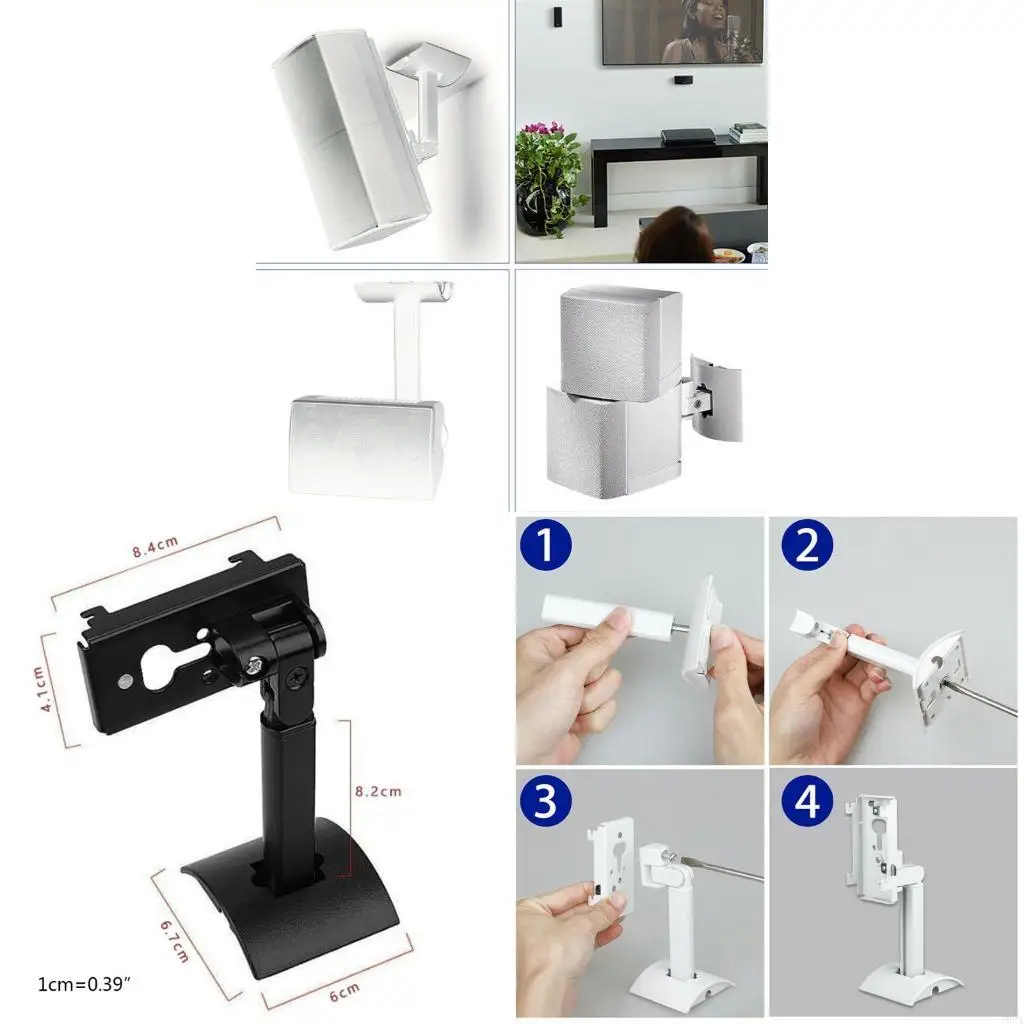 8.4cm

4.1cm

8.2cm

6.7cm

6cm

1cm=0.39"

1

2

3

4