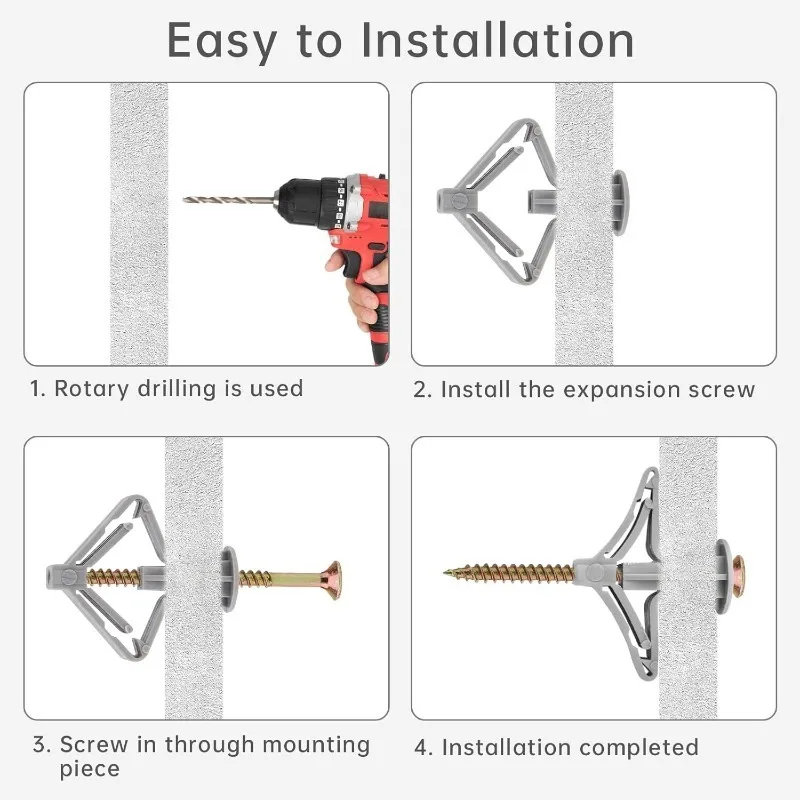 Easy to Installation

1. Rotary drilling is used

2. Install the expansion screw

3. Screw in through mounting piece

4. Installation completed