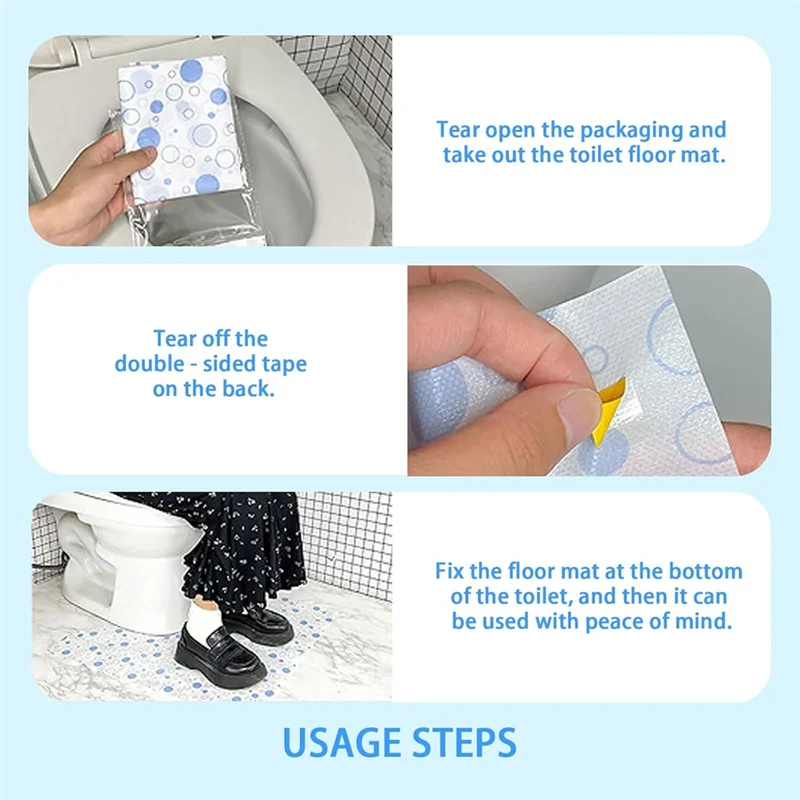 Tear open the packaging and take out the toilet floor mat.

Tear off the double - sided tape on the back.

Fix the floor mat at the bottom of the toilet, and then it can be used with peace of mind.

USAGE STEPS