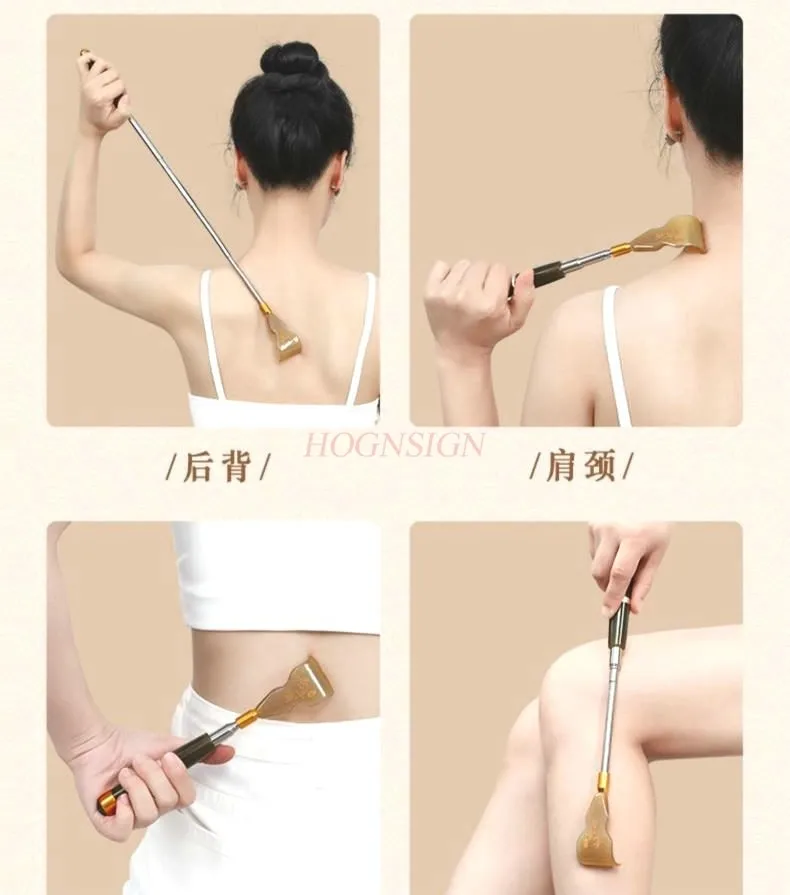 /后背/

HOGNSIGN

/肩颈/