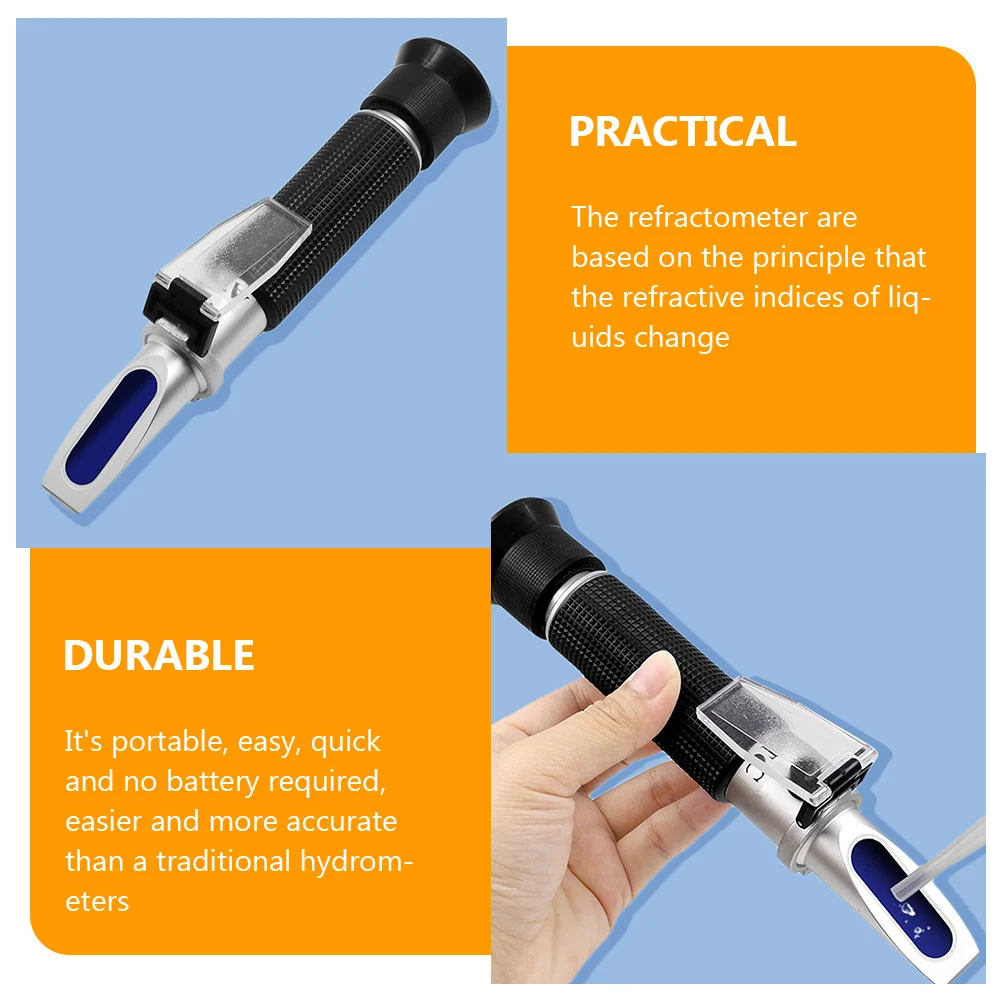 PRACTICAL

The refractometer are based on the principle that the refractive indices of liquids change

DURABLE

It's portable, easy, quick and no battery required, easier and more accurate than a traditional hydrometers