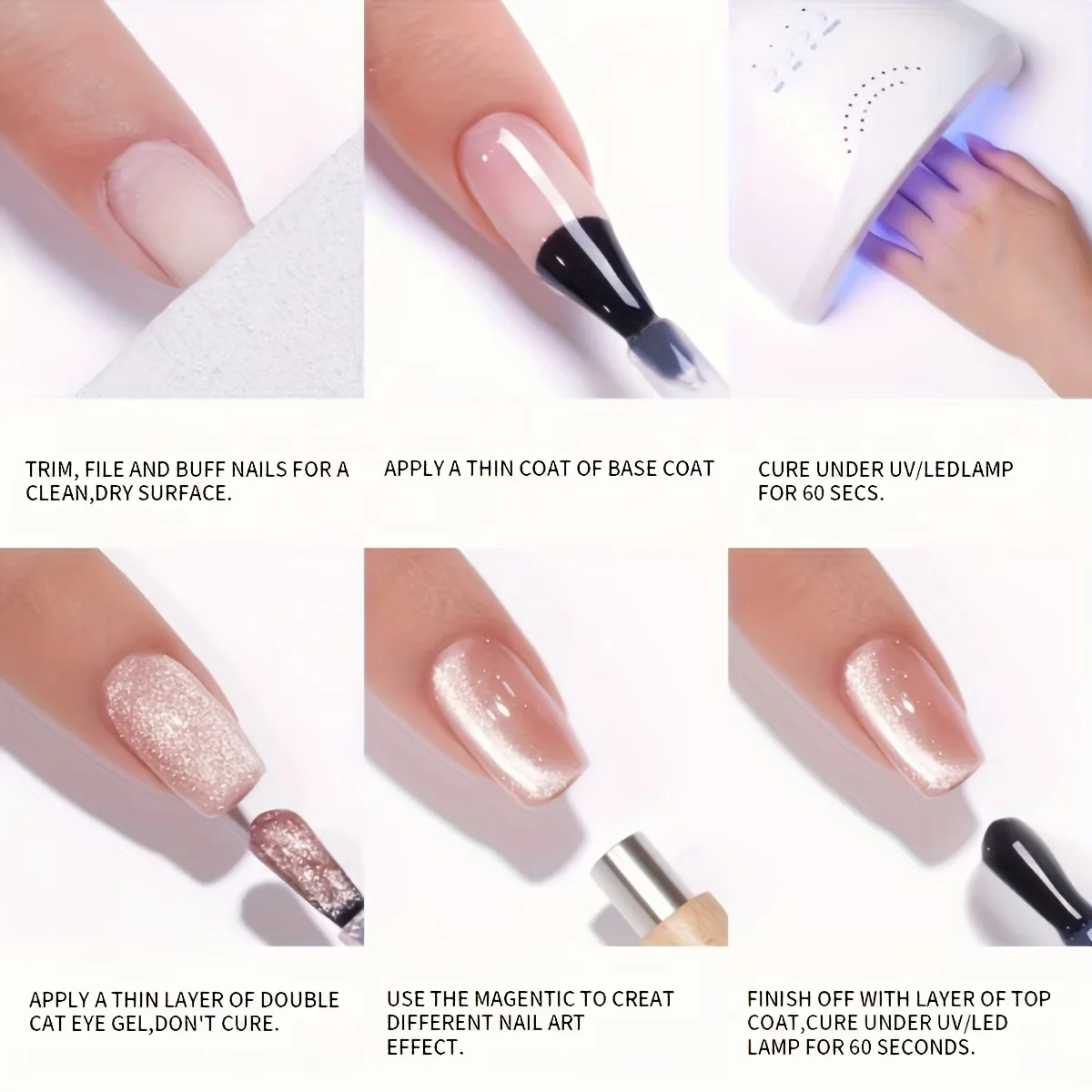 TRIM, FILE AND BUFF NAILS FOR A CLEAN,DRY SURFACE.

APPLY A THIN COAT OF BASE COAT

CURE UNDER UV/LEDLAMP FOR 60 SECS.

APPLY A THIN LAYER OF DOUBLE CAT EYE GEL,DON'T CURE.

USE THE MAGENTIC TO CREAT DIFFERENT NAIL ART EFFECT.

FINISH OFF WITH LAYER OF TOP COAT,CURE UNDER UV/LED LAMP FOR 60 SECONDS.