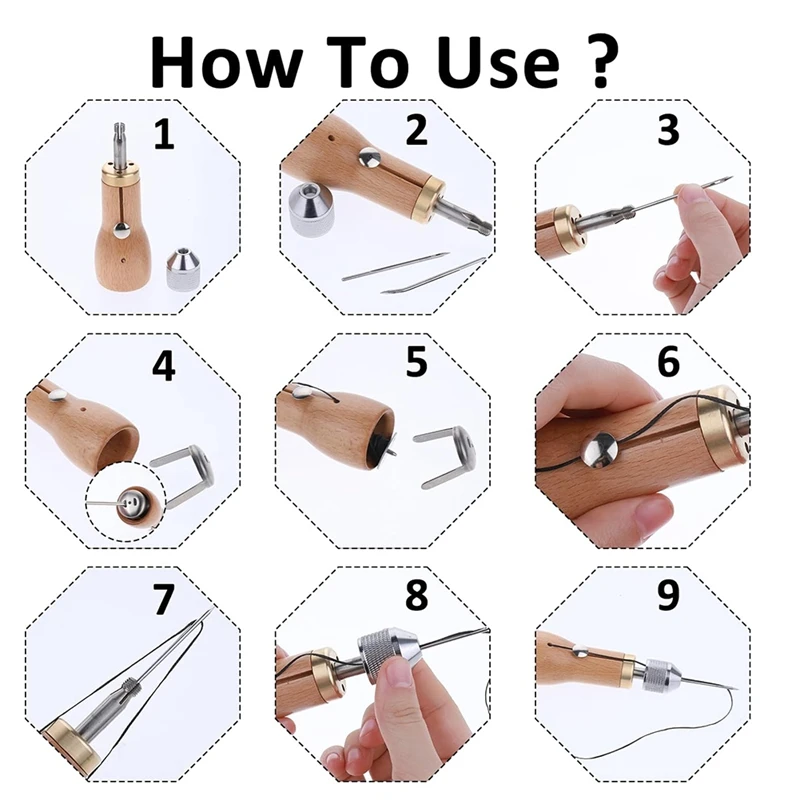 How To Use ?

1

2

3

4

5

6

7

8

9