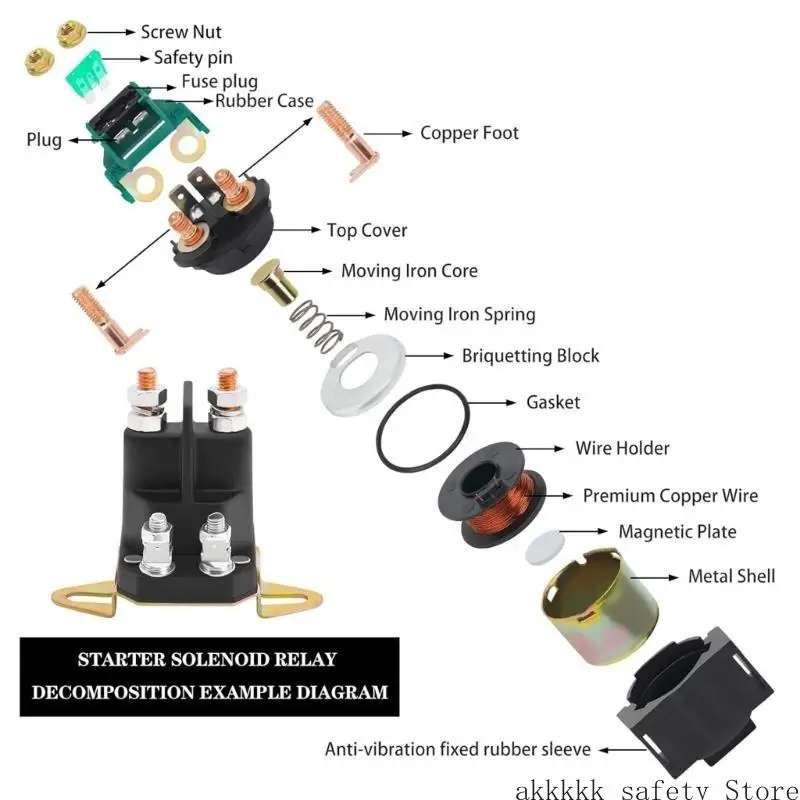 Screw Nut
Safety pin
Fuse plug
Rubber Case
Plug
Copper Foot
Top Cover
Moving Iron Core
Moving Iron Spring
Briquetting Block
Gasket
Wire Holder
Premium Copper Wire
Magnetic Plate
Metal Shell
STARTER SOLENOID RELAY
DECOMPOSITION EXAMPLE DIAGRAM
Anti-vibration fixed rubber sleeve
akkkkk safety Store