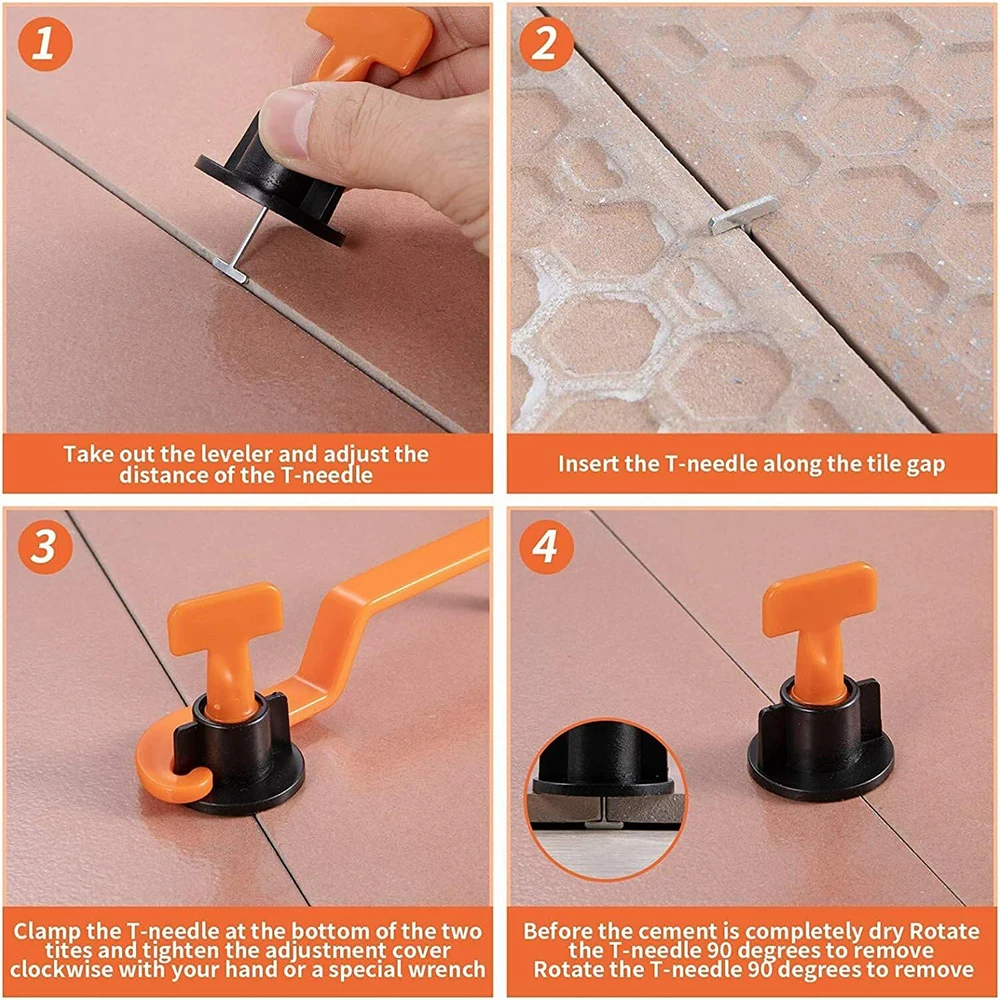 1

Take out the leveler and adjust the distance of the T-needle

2

Insert the T-needle along the tile gap

3

Clamp the T-needle at the bottom of the two tites and tighten the adjustment cover clockwise with your hand or a special wrench

4

Before the cement is completely dry Rotate the T-needle 90 degrees to remove Rotate the T-needle 90 degrees to remove