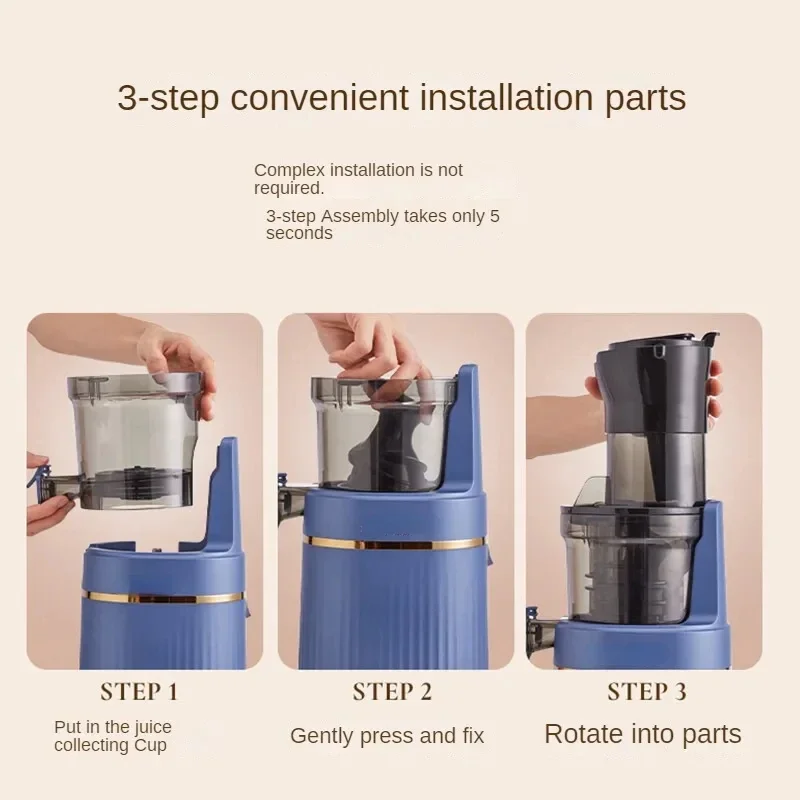 3-step convenient installation parts

Complex installation is not required.

3-step Assembly takes only 5 seconds

STEP 1

Put in the juice collecting Cup

STEP 2

Gently press and fix

STEP 3

Rotate into parts