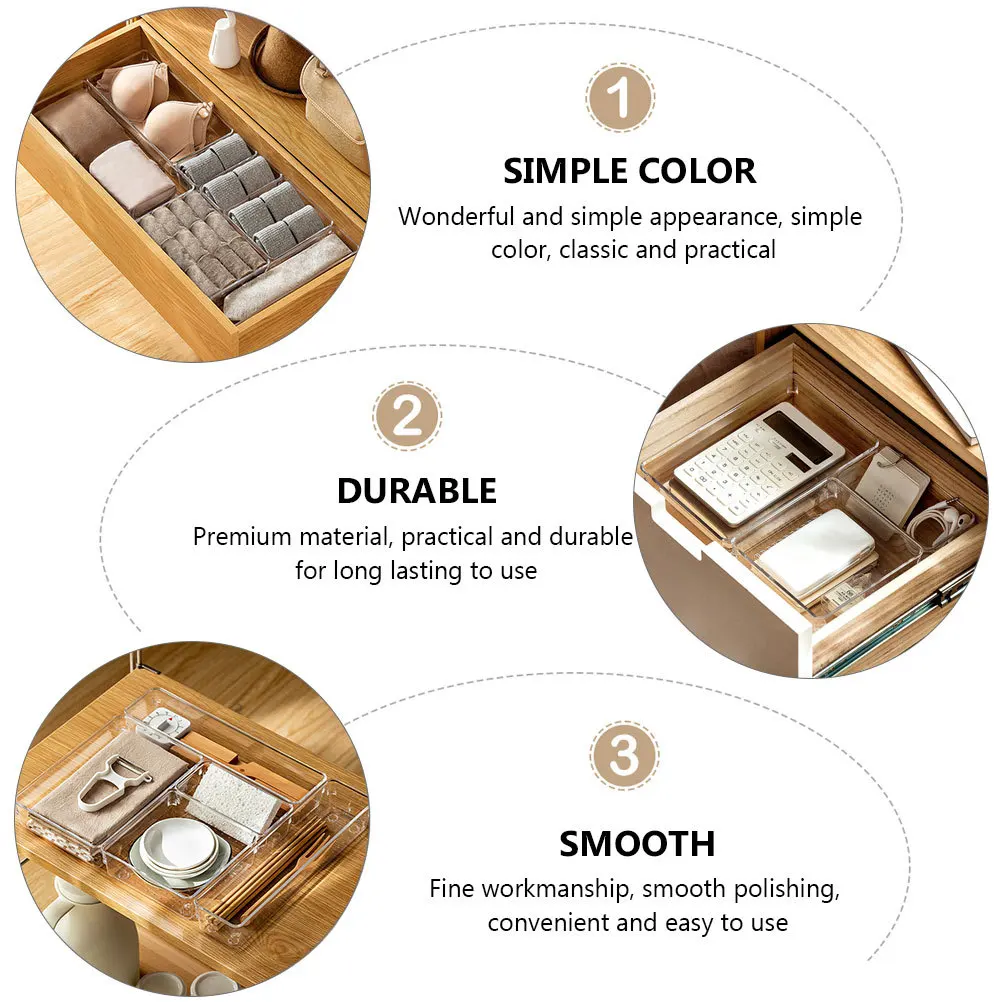 1

SIMPLE COLOR

Wonderful and simple appearance, simple color, classic and practical

2

DURABLE

Premium material, practical and durable for long lasting to use

3

SMOOTH

Fine workmanship, smooth polishing, convenient and easy to use