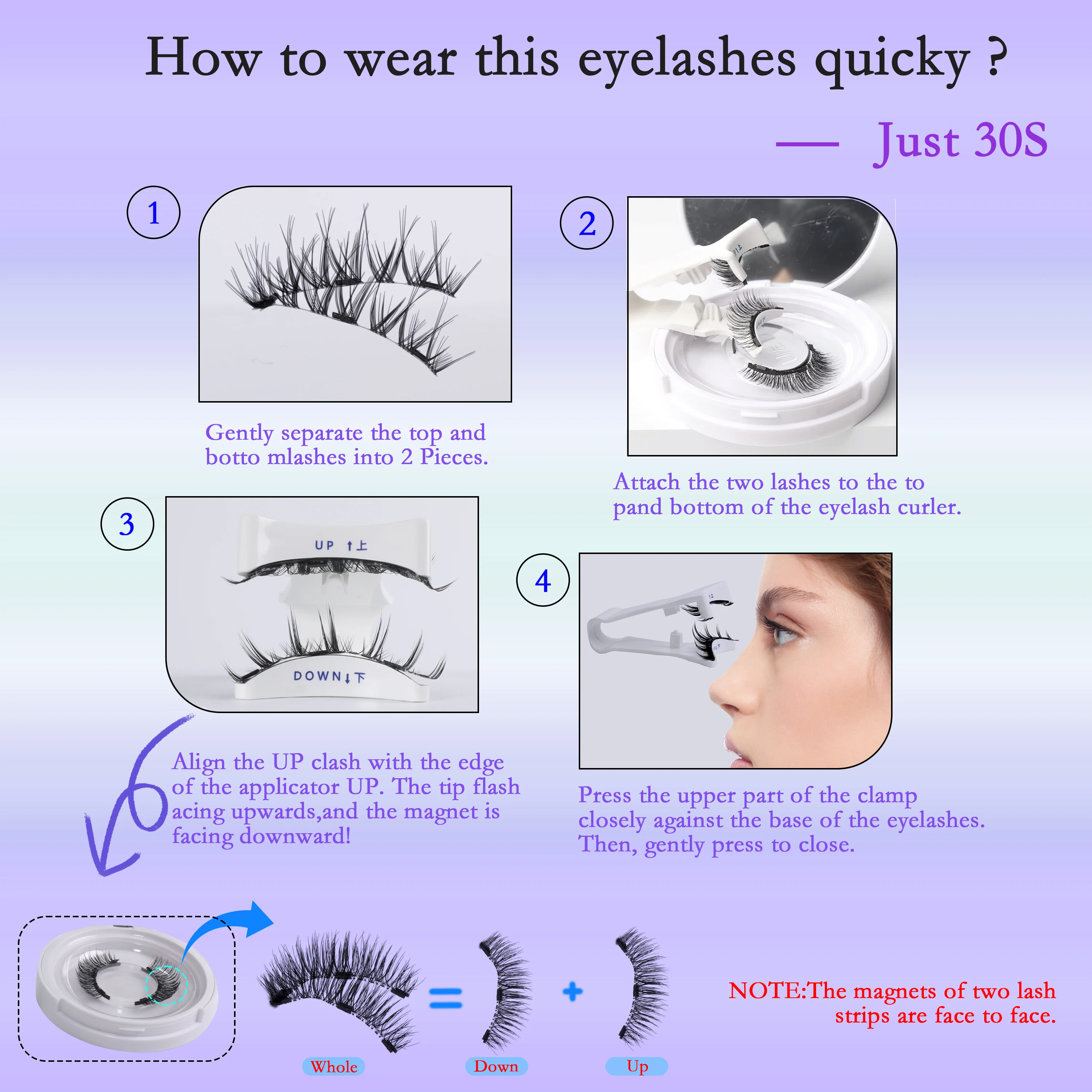 How to wear this eyelashes quicky ?

— Just 30S

1

Gently separate the top and botto mlashes into 2 Pieces.

2

Attach the two lashes to the to pand bottom of the eyelash curler.

3

UP ↑上

DOWN↓下

Align the UP clash with the edge of the applicator UP. The tip flash acing upwards,and the magnet is facing downward!

4

Press the upper part of the clamp closely against the base of the eyelashes. Then, gently press to close.

=

+

Whole

Down

Up

NOTE:The magnets of two lash strips are face to face.