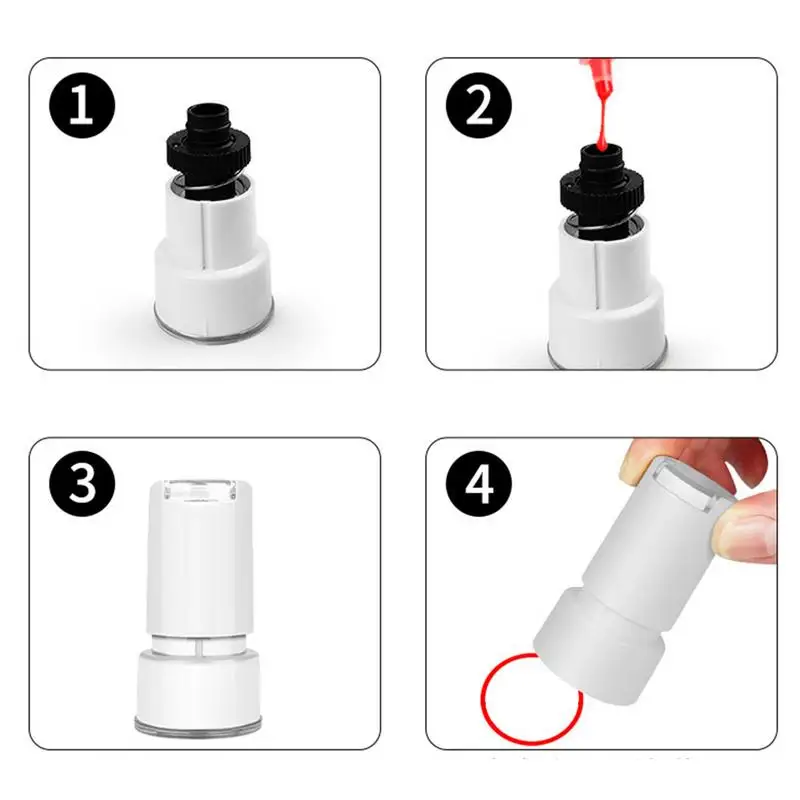 1

2

3

4