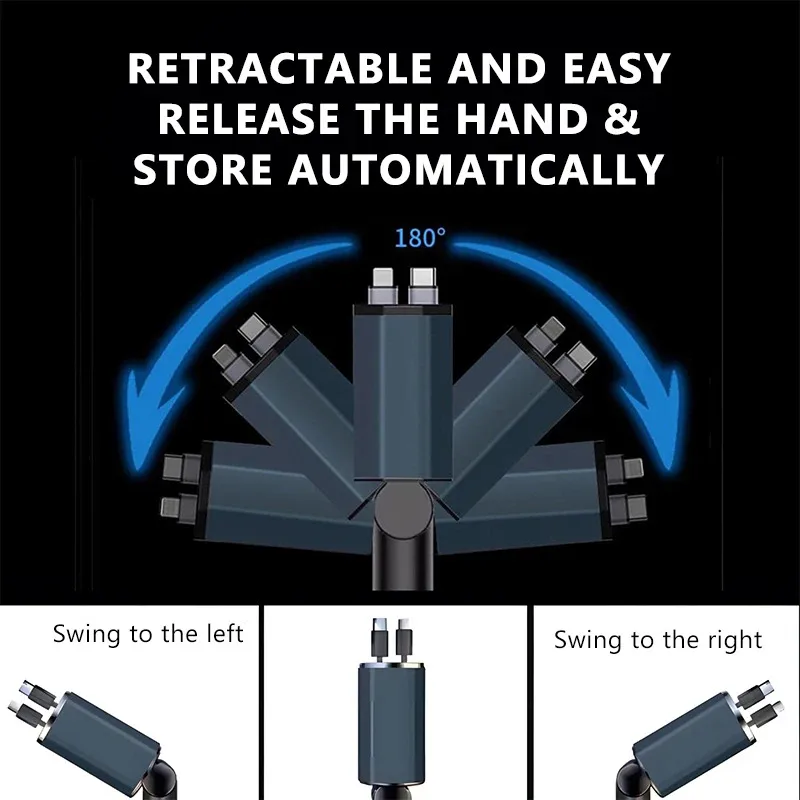 RETRACTABLE AND EASY RELEASE THE HAND & STORE AUTOMATICALLY

180°

Swing to the left

Swing to the right