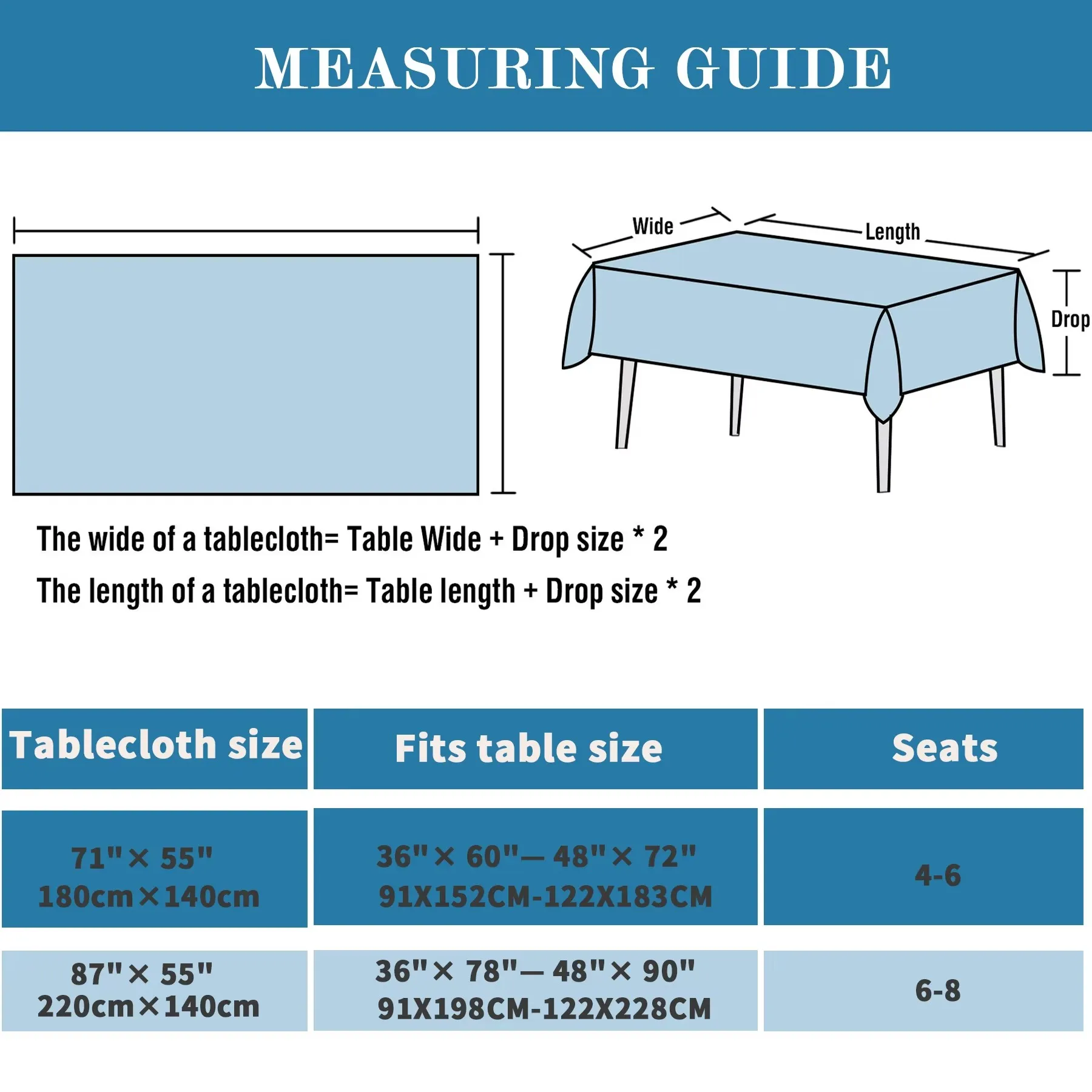 MEASURING GUIDE

Wide

Length

Drop

The wide of a tablecloth= Table Wide + Drop size * 2

The length of a tablecloth= Table length + Drop size * 2

| Tablecloth size | Fits table size | Seats |
|---|---|---|
| 71"× 55" 180cm×140cm | 36"× 60"— 48"× 72" 91X152CM-122X183CM | 4-6 |
| 87"× 55" 220cm×140cm | 36"× 78"— 48"× 90" 91X198CM-122X228CM | 6-8 |