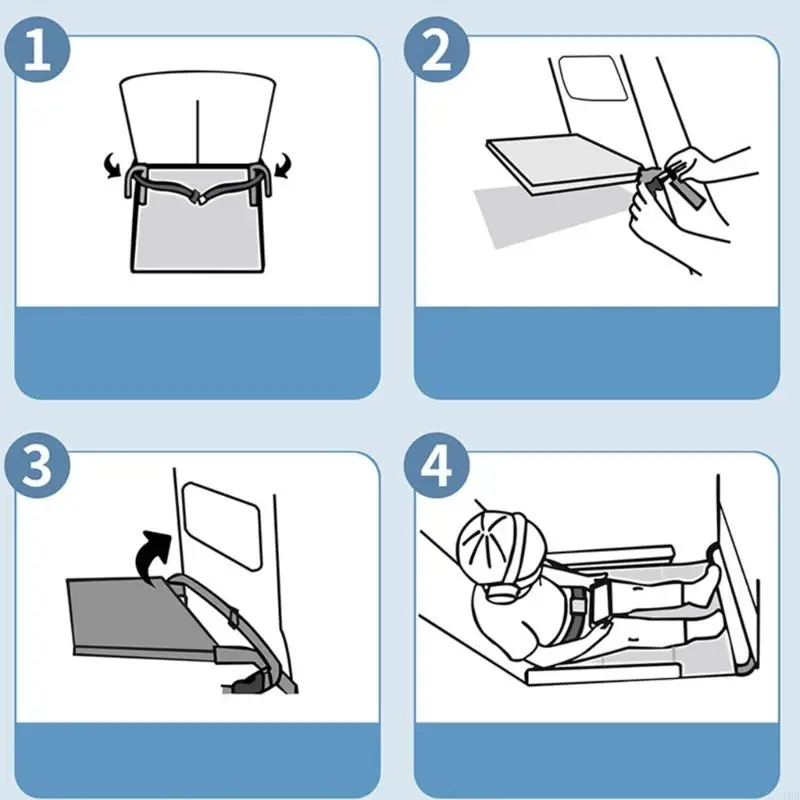 1

2

3

4