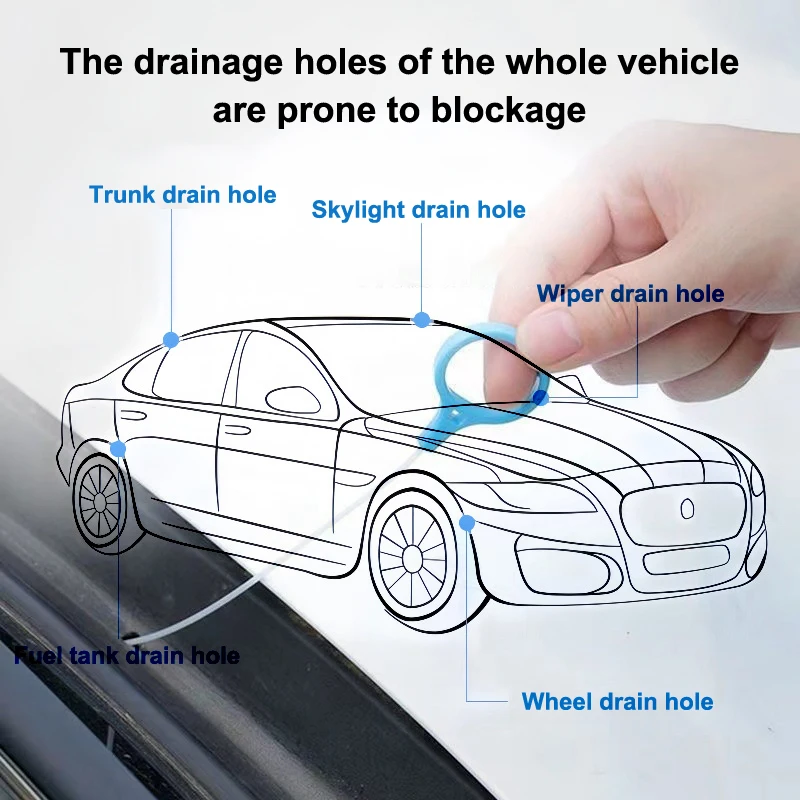 The drainage holes of the whole vehicle are prone to blockage

Trunk drain hole

Skylight drain hole

Wiper drain hole

Fuel tank drain hole

Wheel drain hole