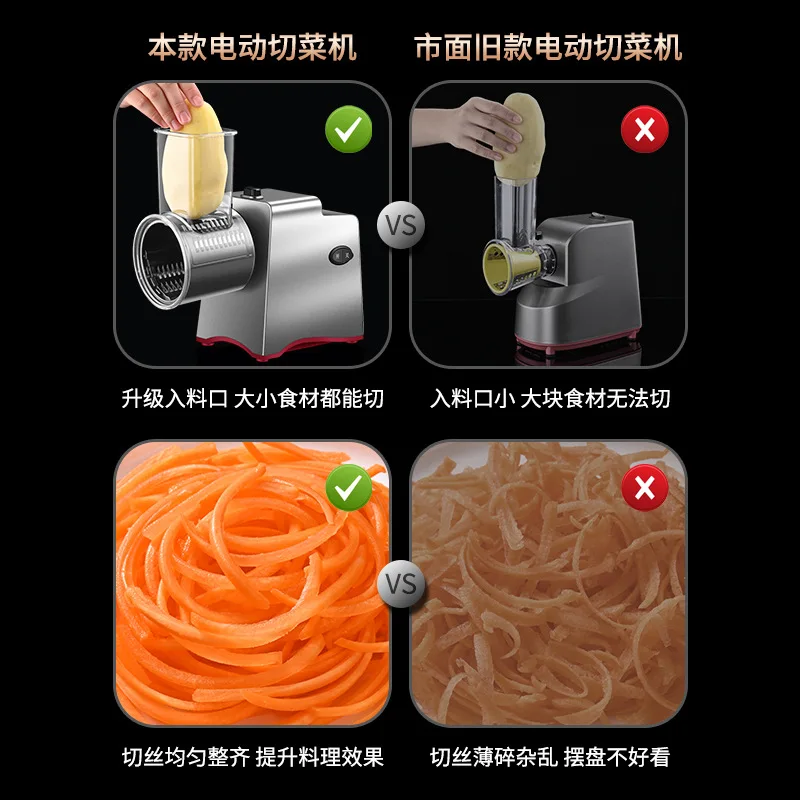 本款电动切菜机

市面旧款电动切菜机

VS

升级入料口 大小食材都能切

入料口小 大块食材无法切

VS

切丝均匀整齐 提升料理效果

切丝薄碎杂乱 摆盘不好看