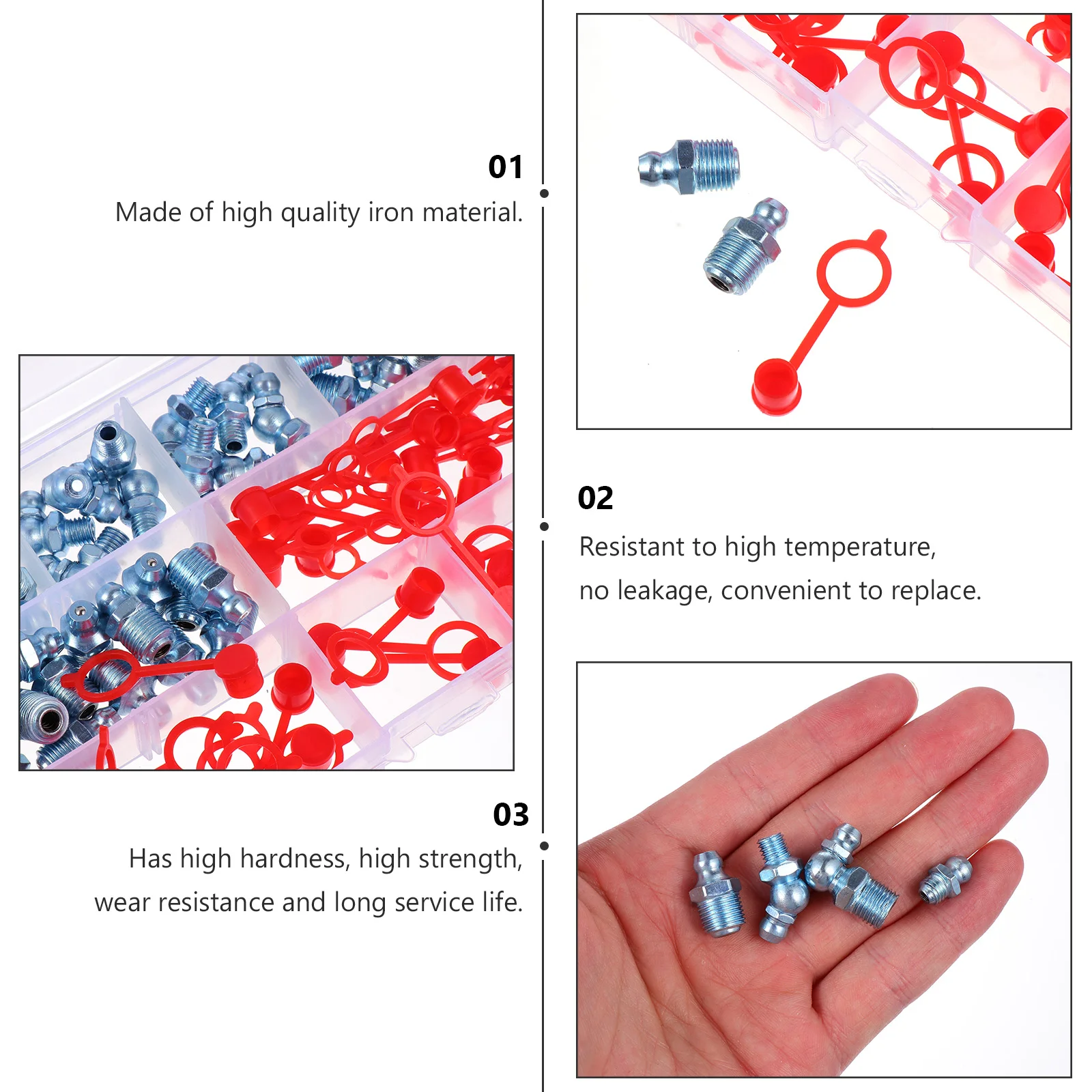 01
Made of high quality iron material.

02
Resistant to high temperature,
no leakage, convenient to replace.

03
Has high hardness, high strength,
wear resistance and long service life.