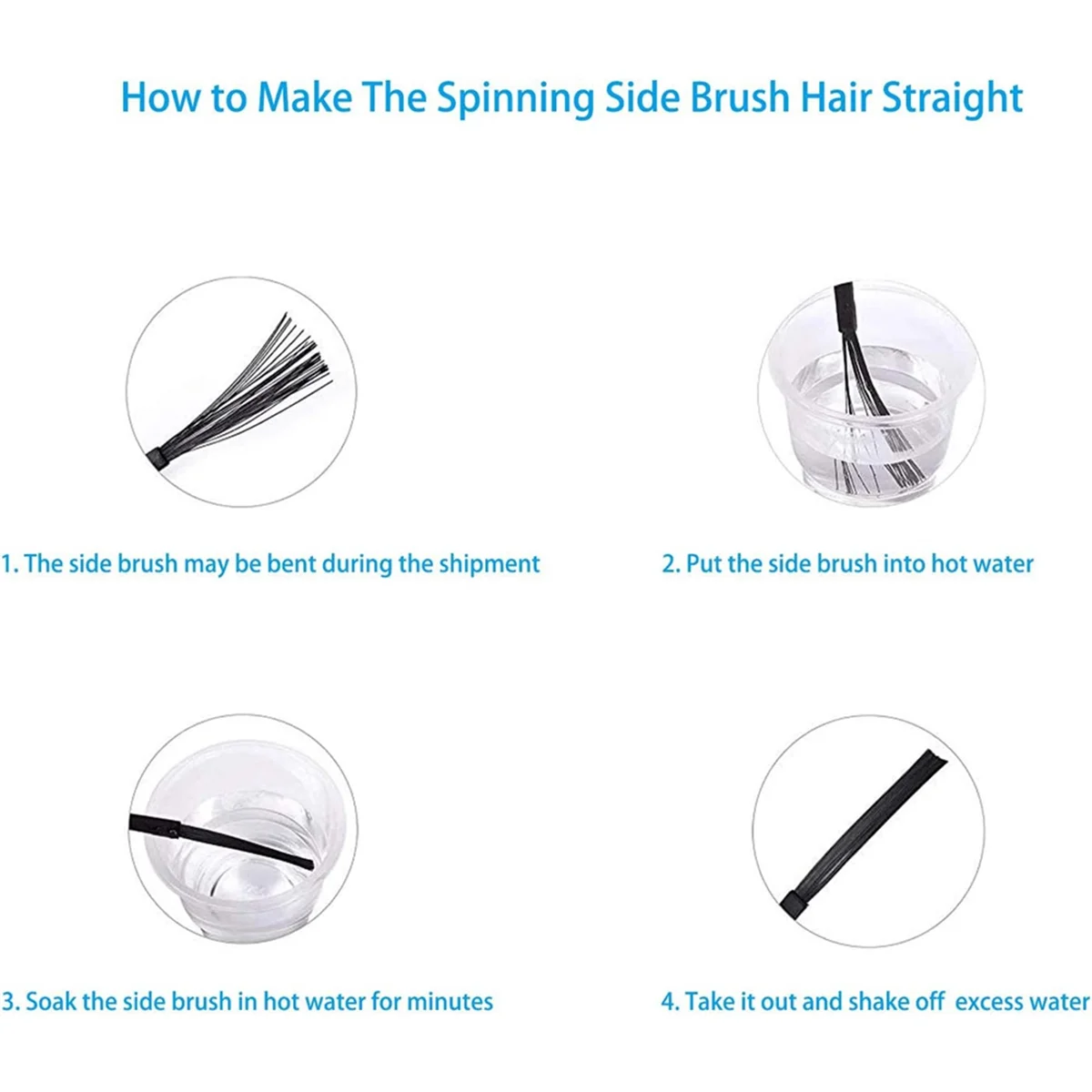 How to Make The Spinning Side Brush Hair Straight

1. The side brush may be bent during the shipment

2. Put the side brush into hot water

3. Soak the side brush in hot water for minutes

4. Take it out and shake off excess water