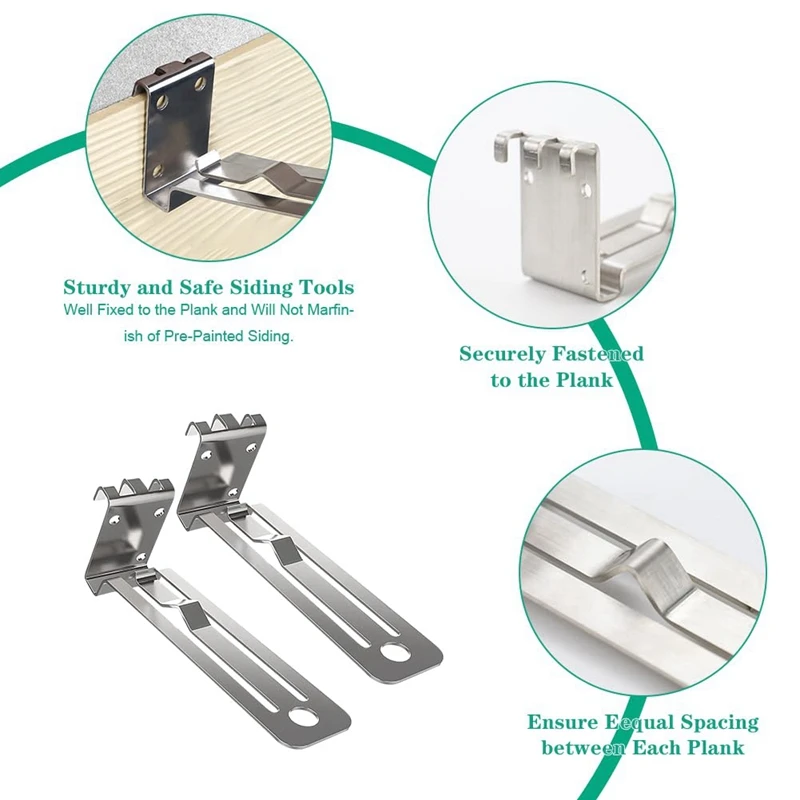 Sturdy and Safe Siding Tools
Well Fixed to the Plank and Will Not Marfinish of Pre-Painted Siding.

Securely Fastened
to the Plank

Ensure Eequal Spacing
between Each Plank