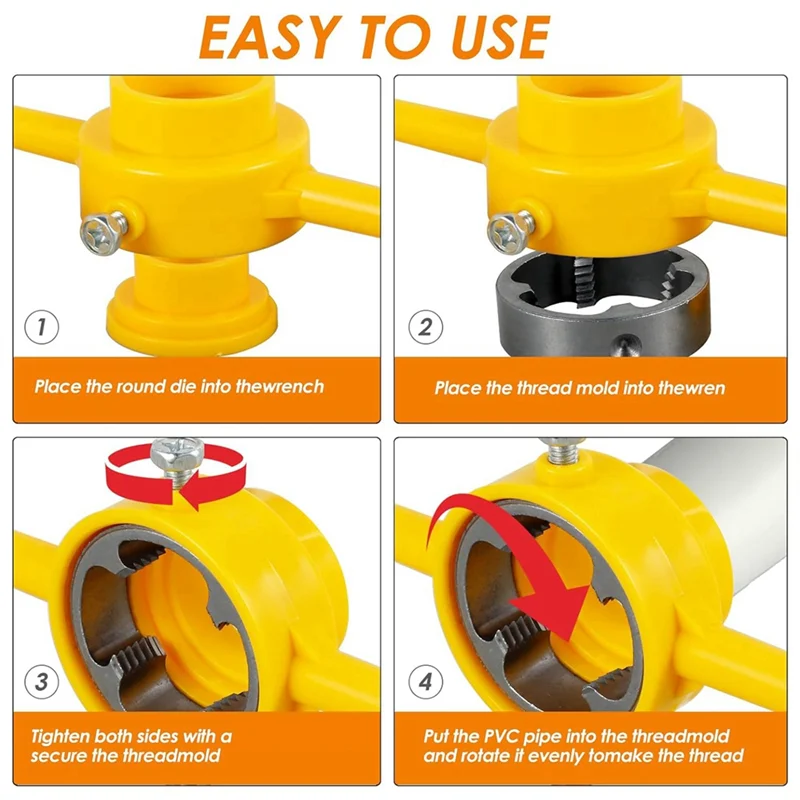 EASY TO USE

1

Place the round die into thewrench

2

Place the thread mold into thewren

3

Tighten both sides with a secure the threadmold

4

Put the PVC pipe into the threadmold and rotate it evenly tomake the thread