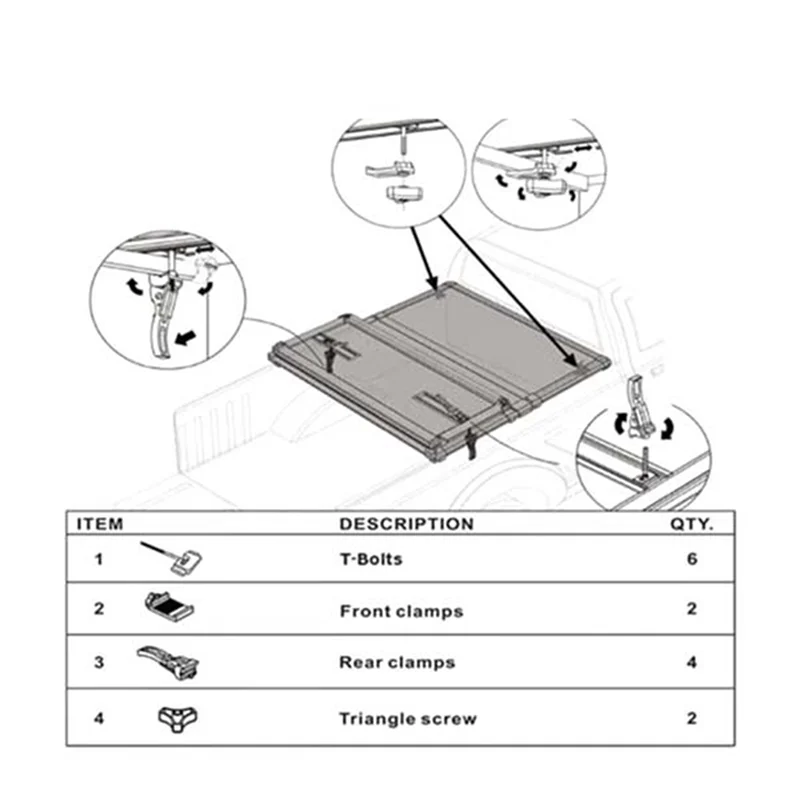 | ITEM | DESCRIPTION | QTY. |
|---|---|---|
| 1 | T-Bolts | 6 |
| 2 | Front clamps | 2 |
| 3 | Rear clamps | 4 |
| 4 | Triangle screw | 2 |