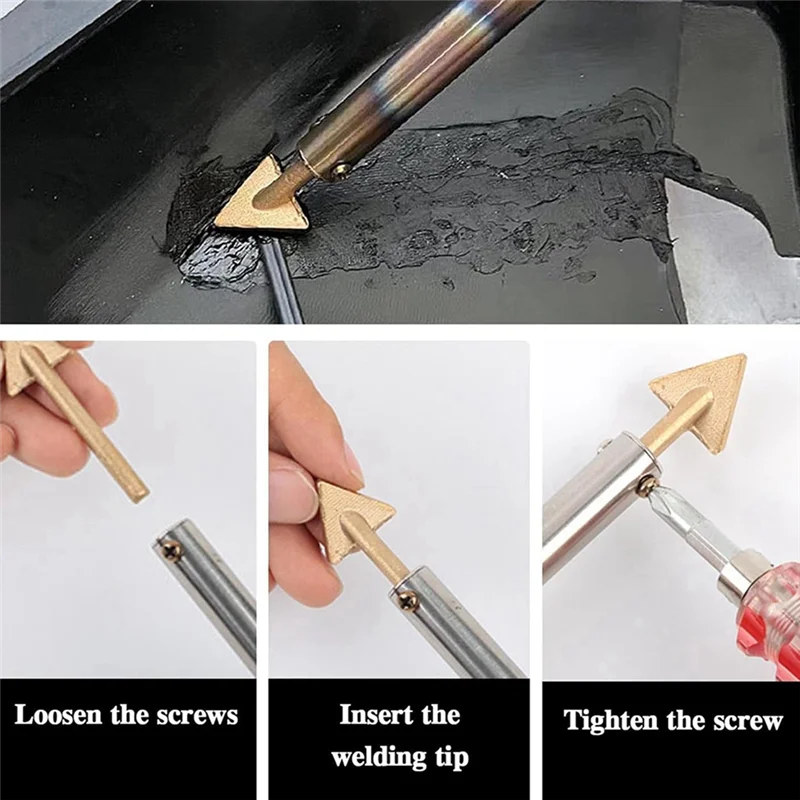 Loosen the screws

Insert the welding tip

Tighten the screw