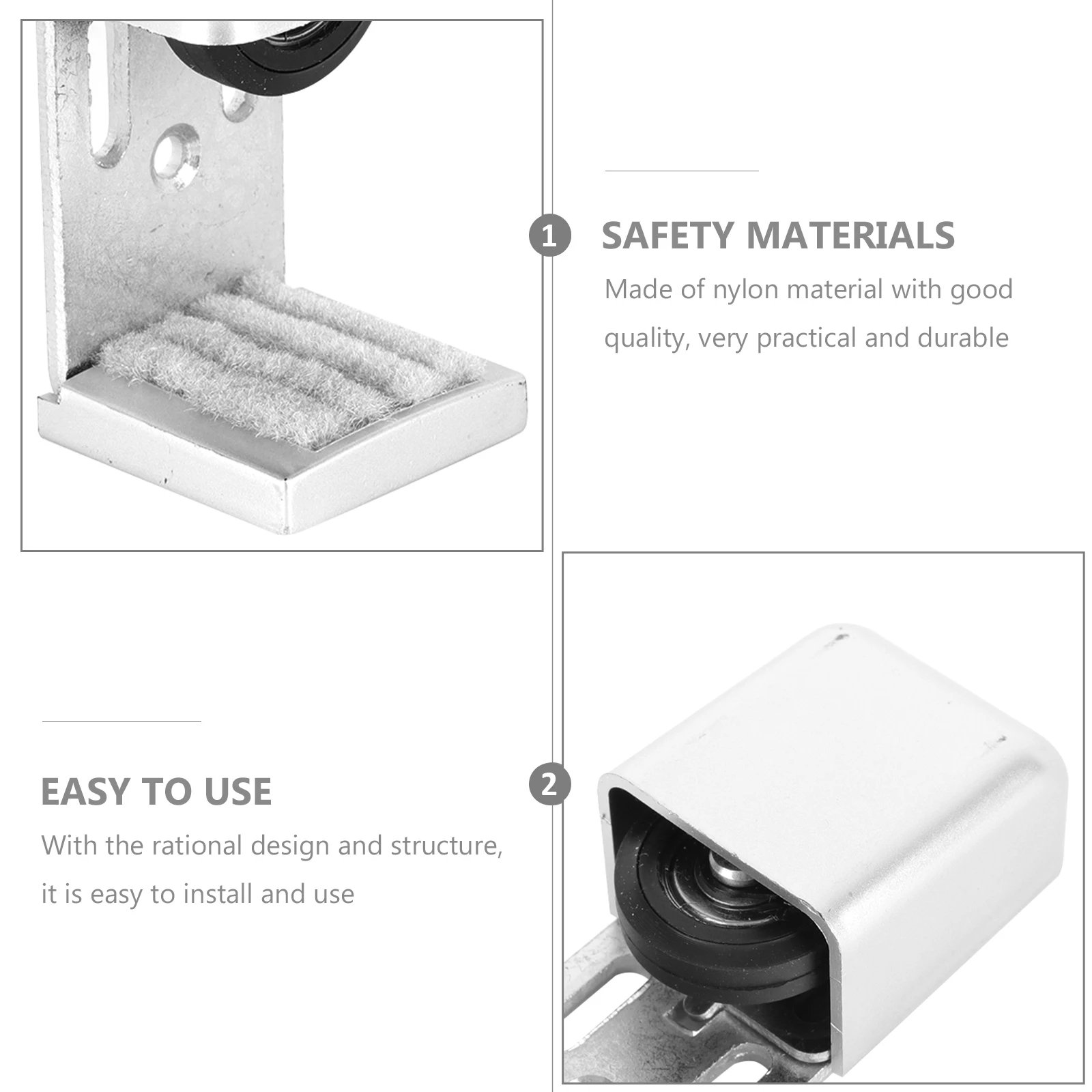 1

SAFETY MATERIALS

Made of nylon material with good quality, very practical and durable

EASY TO USE

With the rational design and structure, it is easy to install and use

2