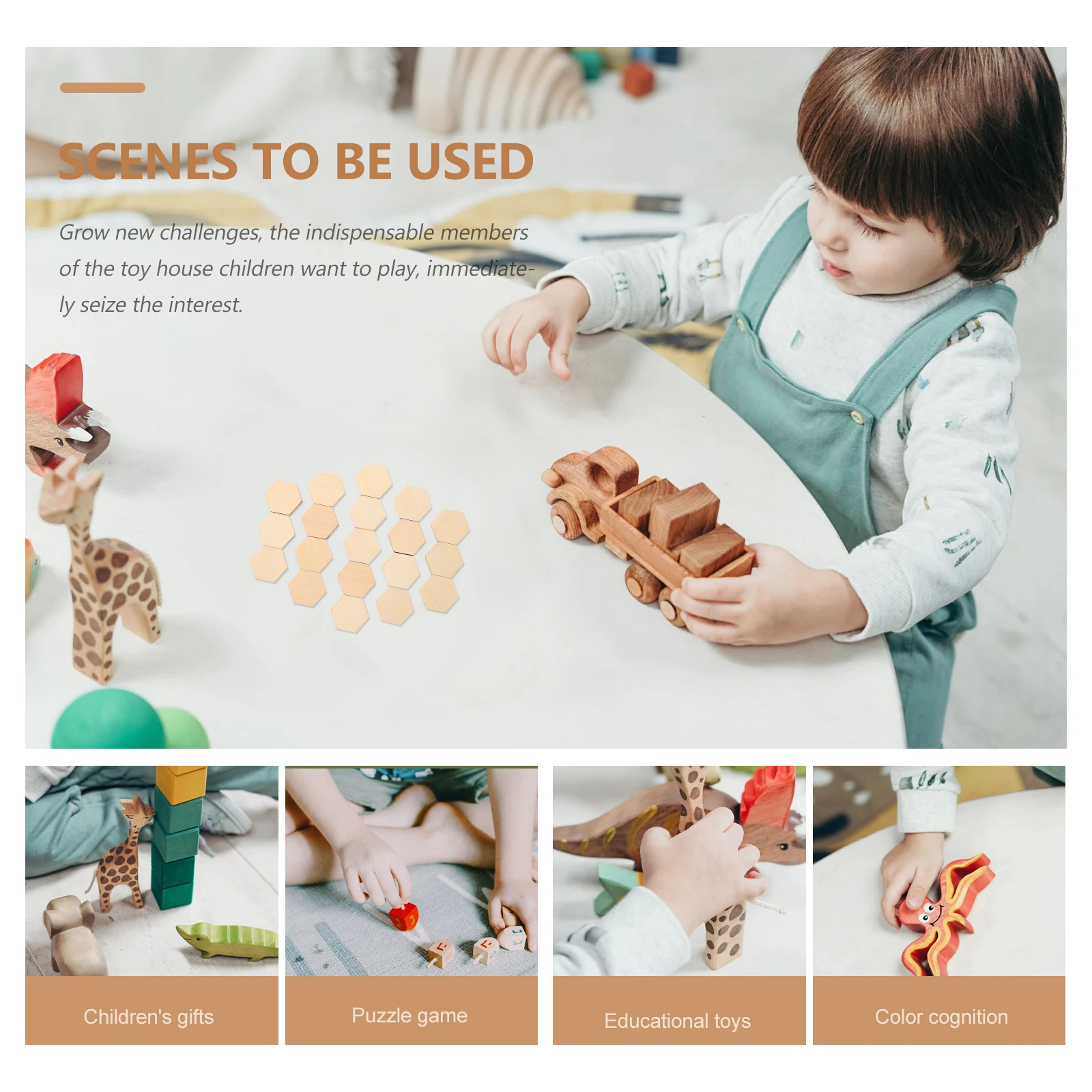 SCENES TO BE USED

Grow new challenges, the indispensable members of the toy house children want to play, immediately seize the interest.

Children's gifts

Puzzle game

Educational toys

Color cognition