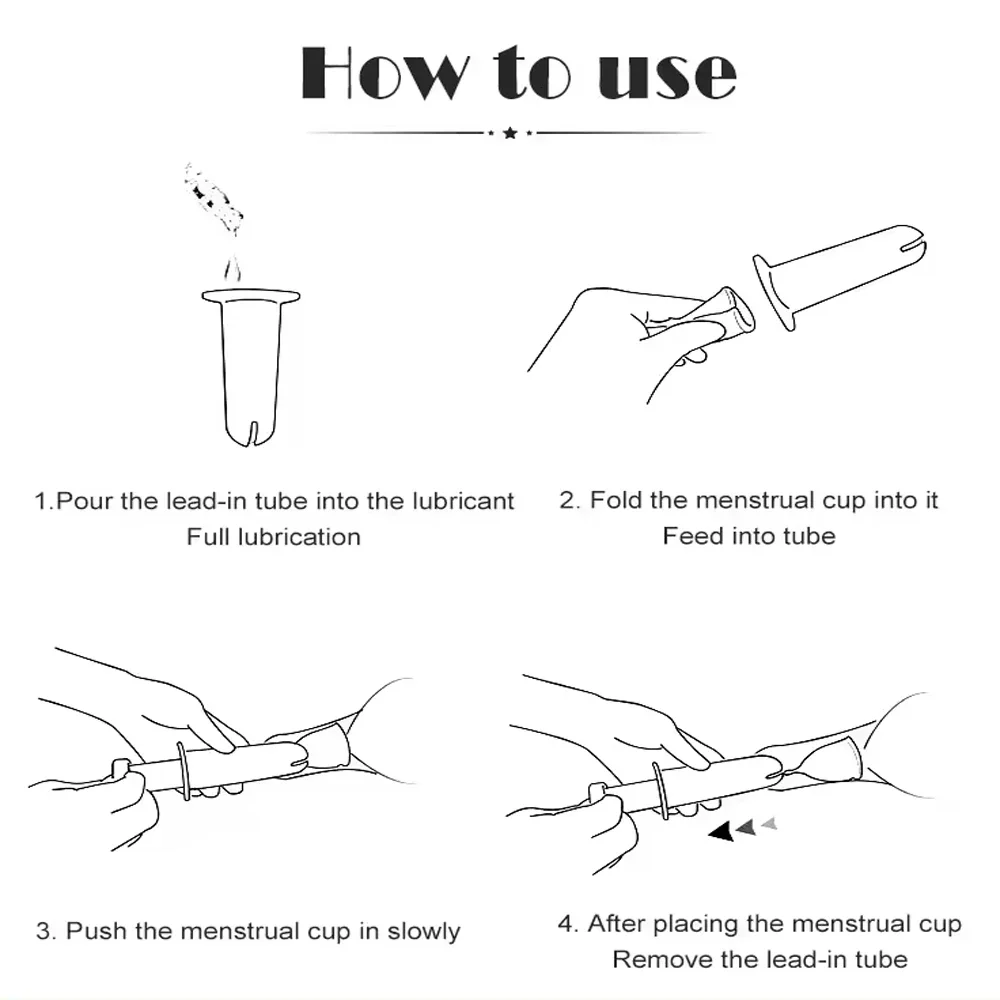 How to use

1.Pour the lead-in tube into the lubricant
Full lubrication

2. Fold the menstrual cup into it
Feed into tube

3. Push the menstrual cup in slowly

4. After placing the menstrual cup
Remove the lead-in tube