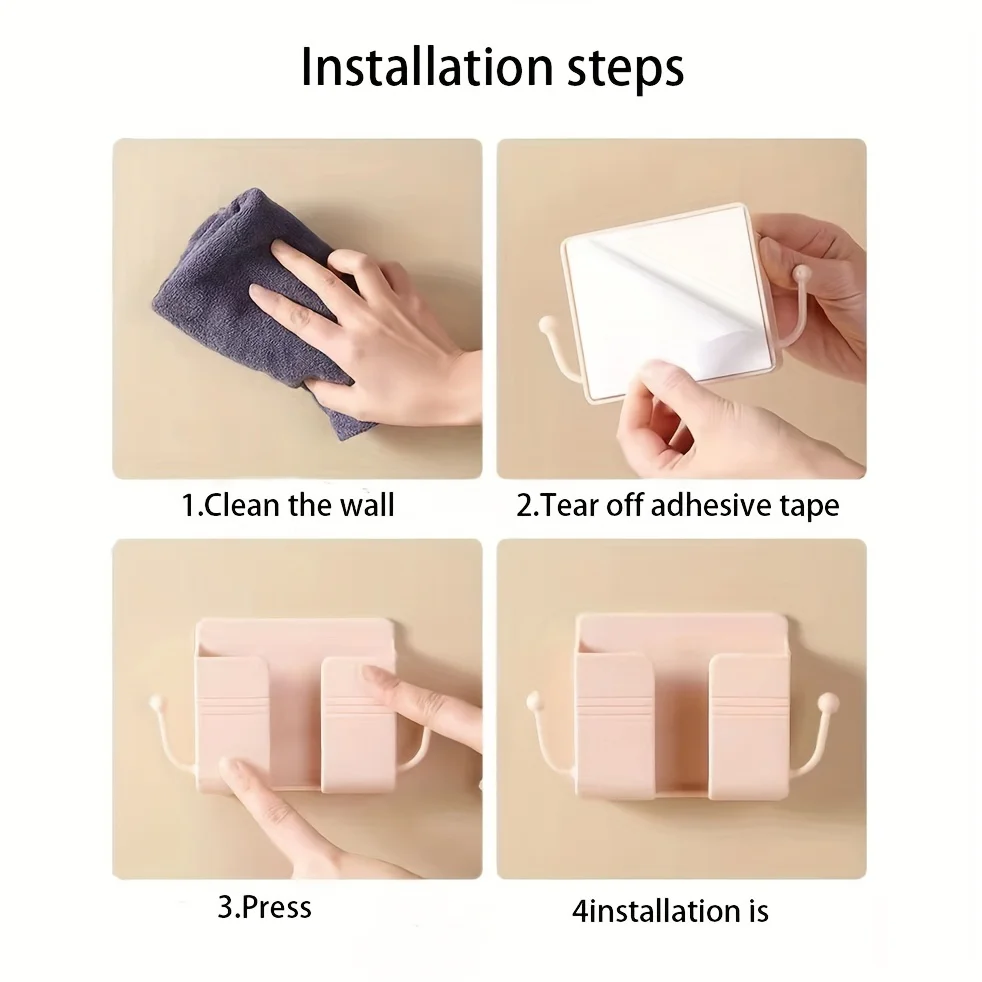 Installation steps

1.Clean the wall

2.Tear off adhesive tape

3.Press

4installation is