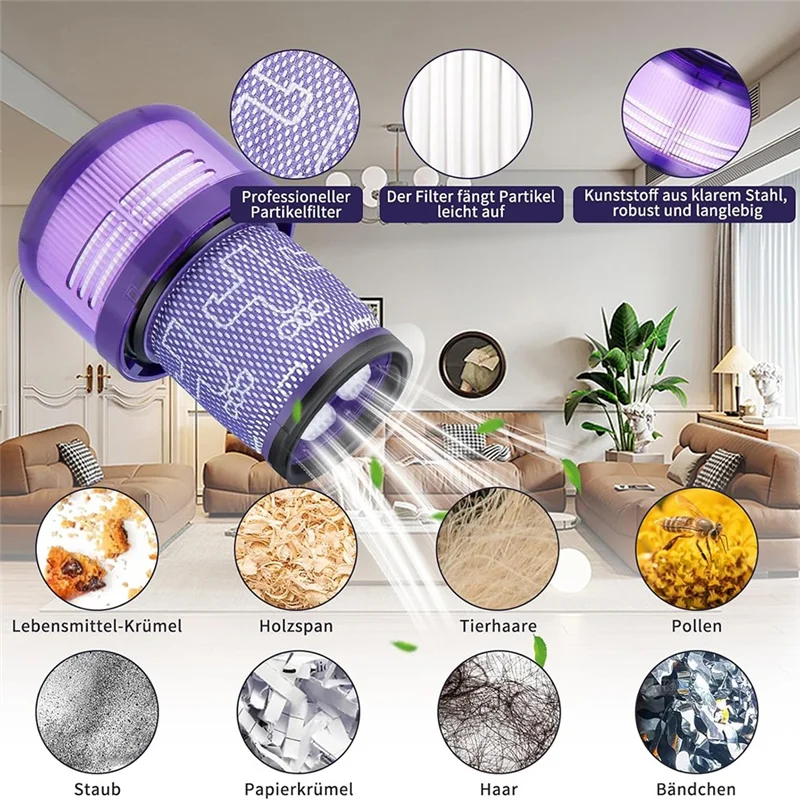 Professioneller Partikelfilter

Der Filter fängt Partikel leicht auf

Kunststoff aus klarem Stahl, robust und langlebig

Lebensmittel-Krümel

Holzspan

Tierhaare

Pollen

Staub

Papierkrümel

Haar

Bändchen