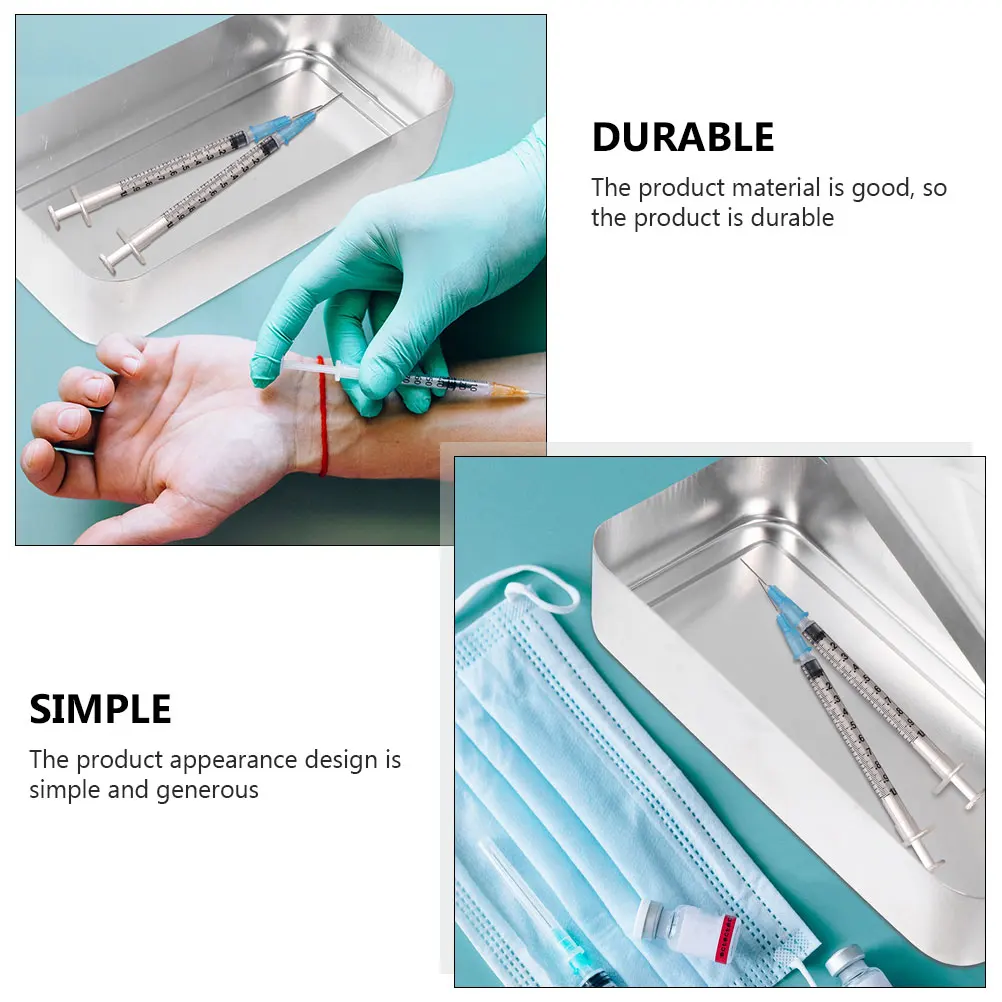 DURABLE

The product material is good, so the product is durable

SIMPLE

The product appearance design is simple and generous