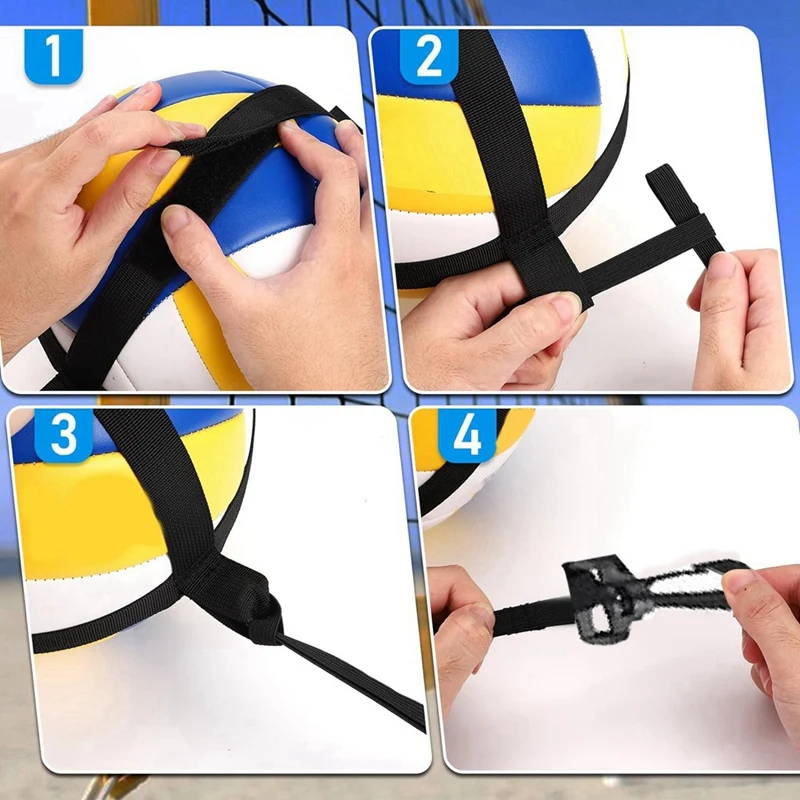 1

2

3

4