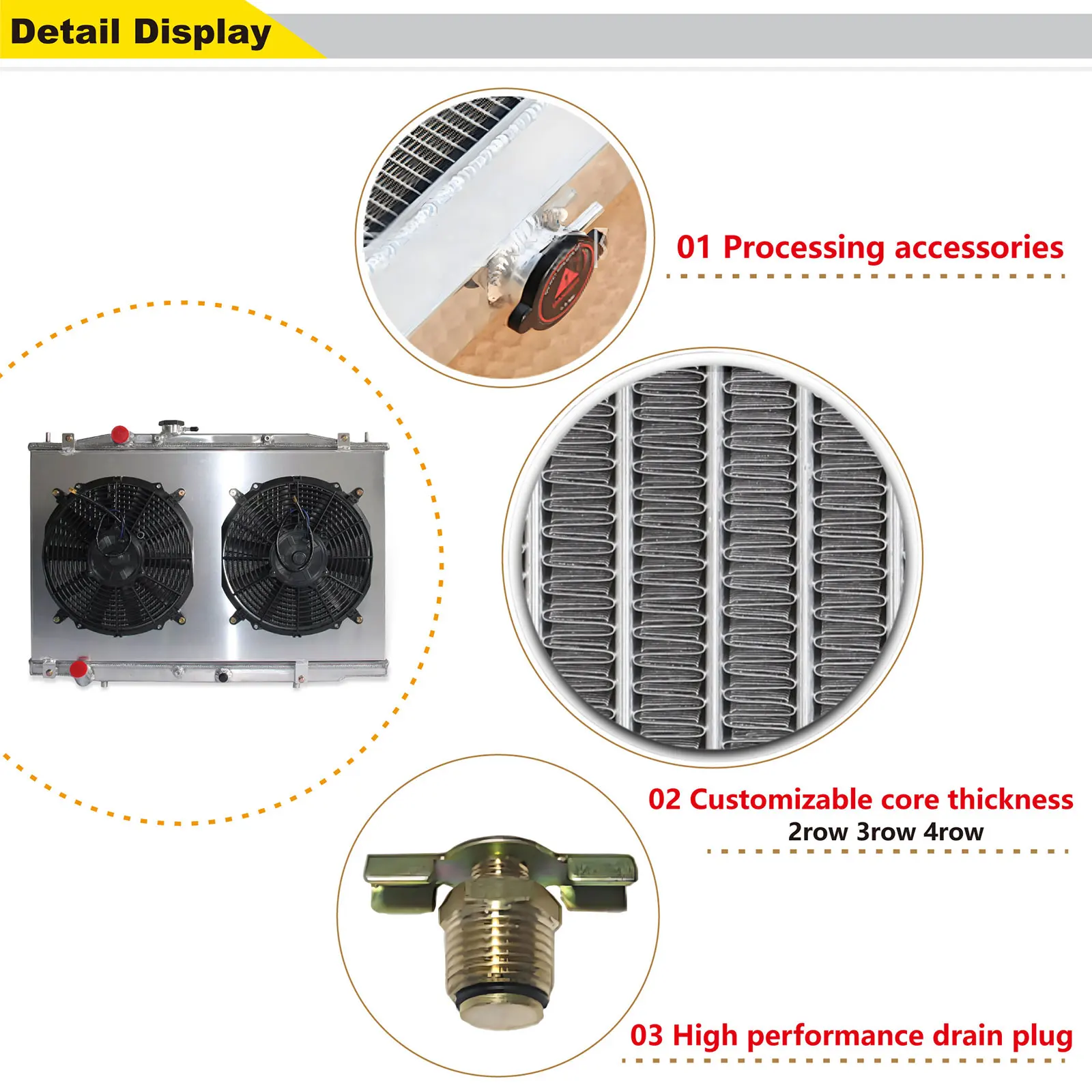 Detail Display

01 Processing accessories

02 Customizable core thickness
2row 3row 4row

03 High performance drain plug