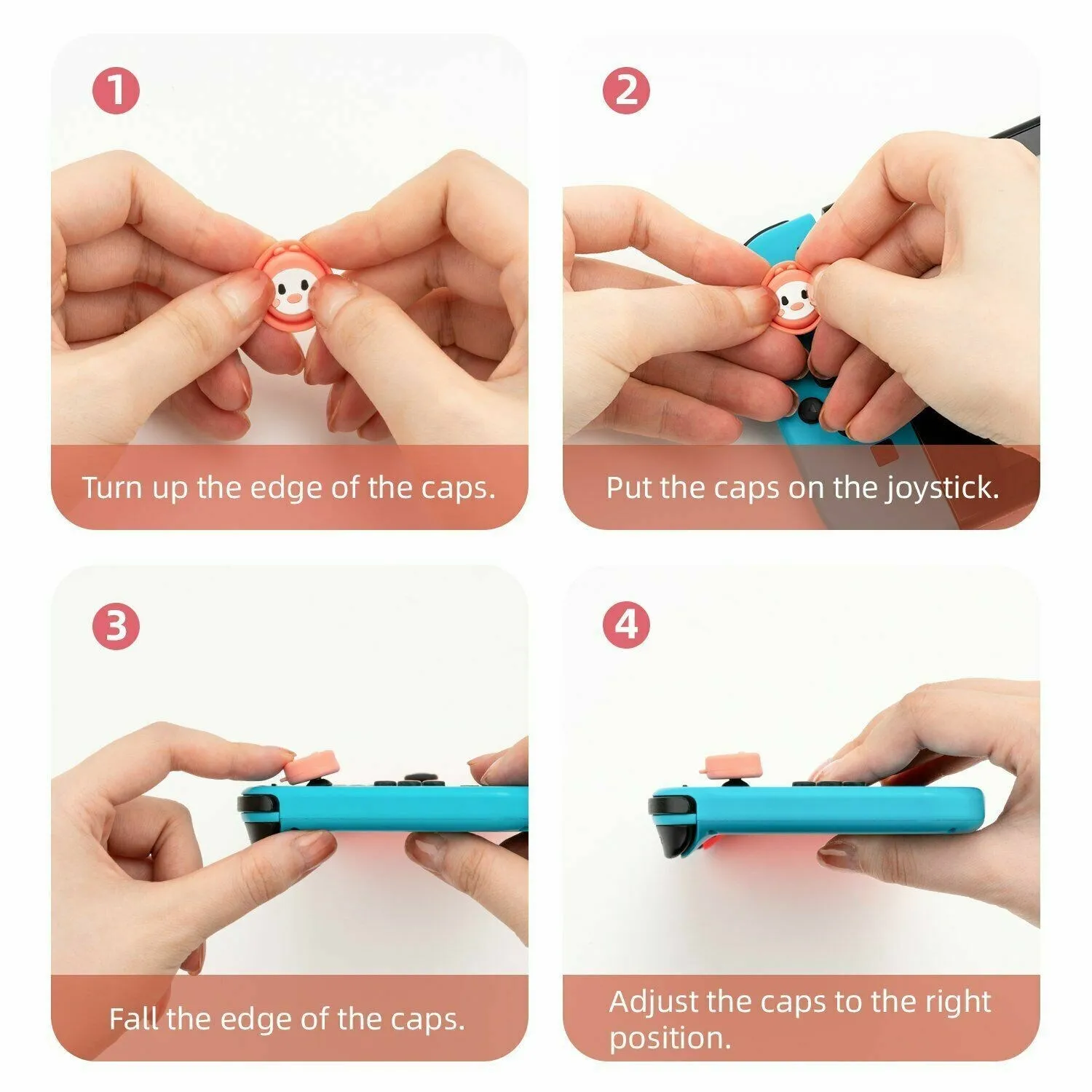 1

Turn up the edge of the caps.

2

Put the caps on the joystick.

3

Fall the edge of the caps.

4

Adjust the caps to the right position.